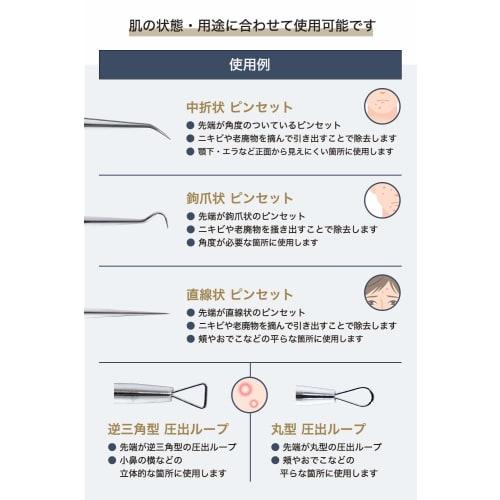 肌の状態・用途に合わせて使用可能です

使用例

中折状 ピンセット
● 先端が角度のついているピンセット
● ニキビや老廃物を摘んで引き出すことで除去します
● 顎下・エラなど正面から見えにくい箇所に使用します

鉤爪状 ピンセット
● 先端が鉤爪状のピンセット
● ニキビや老廃物を掻き出すことで除去します
● 角度が必要な箇所に使用します

直線状 ピンセット
● 先端が直線状のピンセット
● ニキビや老廃物を摘んで引き出すことで除去します
● 頬やおでこなどの平らな箇所に使用します

逆三角型 圧出ループ
● 先端が逆三角型の圧出ループ
● 小鼻の横などの立体的な箇所に使用します

丸型 圧出ループ
● 先端が丸型の圧出ループ
● 頬やおでこなどの平らな箇所に使用します