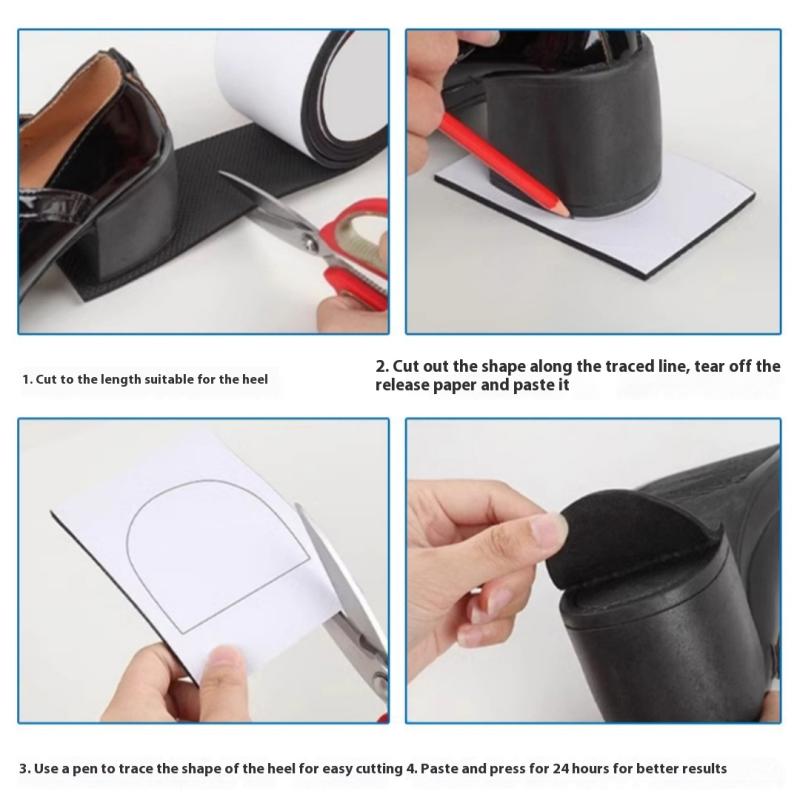 1. Cut to the length suitable for the heel

2. Cut out the shape along the traced line, tear off the release paper and paste it

3. Use a pen to trace the shape of the heel for easy cutting 4. Paste and press for 24 hours for better results