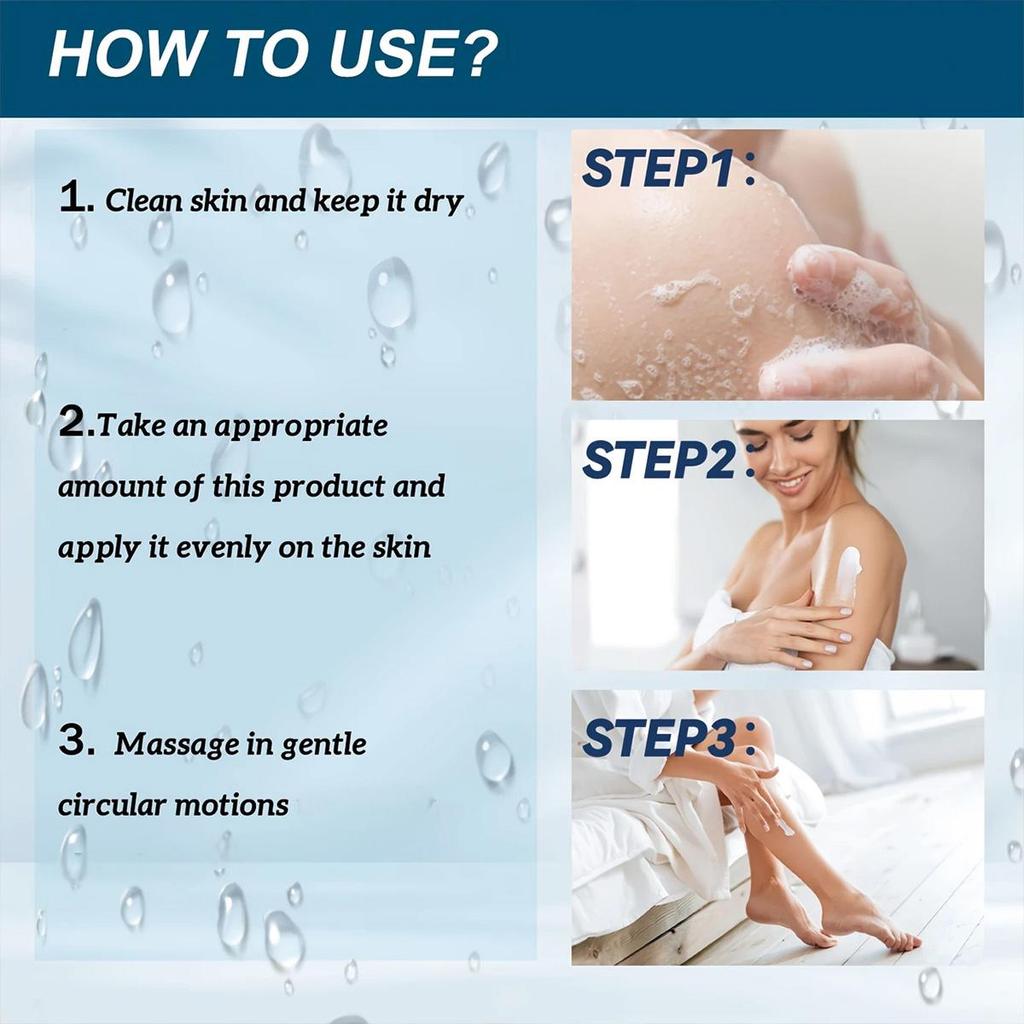 HOW TO USE?

1. Clean skin and keep it dry

2.Take an appropriate amount of this product and apply it evenly on the skin

3. Massage in gentle circular motions

STEP1:

STEP2:

STEP3: