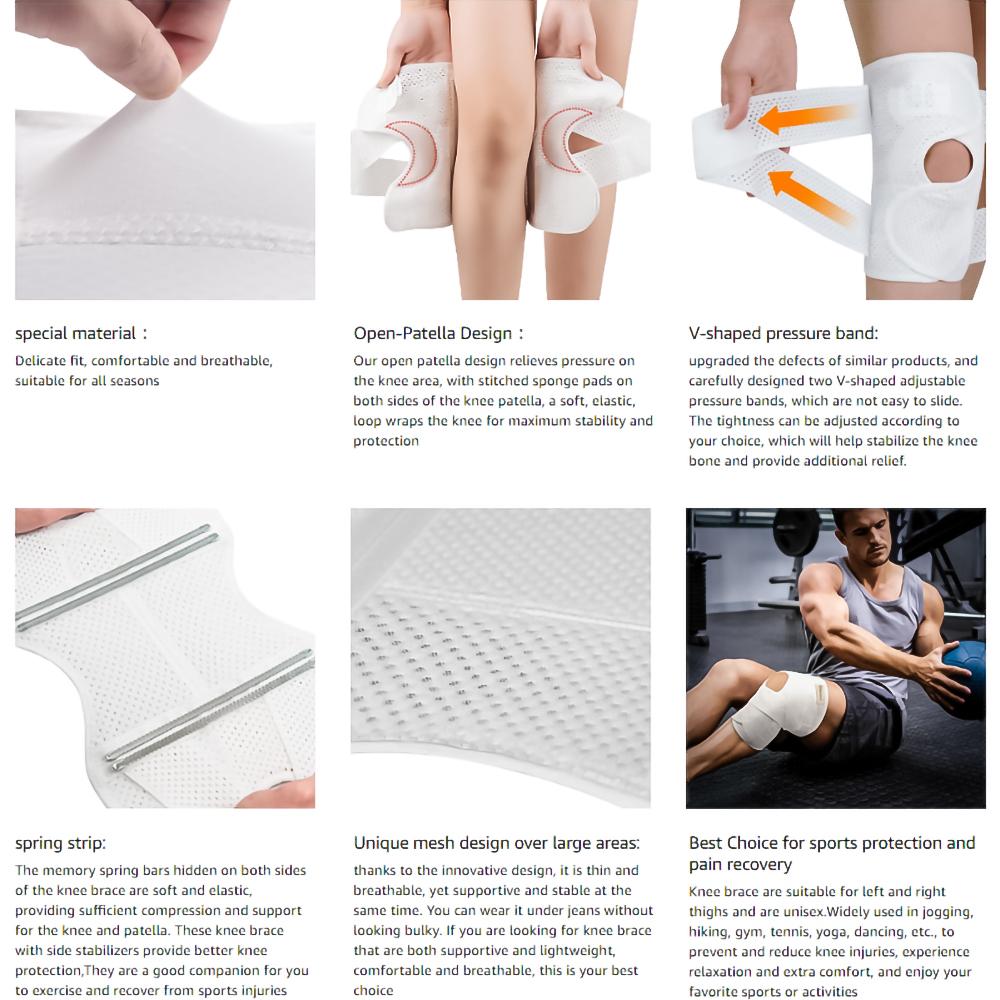 special material：

Delicate fit, comfortable and breathable, suitable for all seasons

Open-Patella Design：

Our open patella design relieves pressure on the knee area, with stitched sponge pads on both sides of the knee patella, a soft, elastic, loop wraps the knee for maximum stability and protection

V-shaped pressure band:

upgraded the defects of similar products, and carefully designed two V-shaped adjustable pressure bands, which are not easy to slide. The tightness can be adjusted according to your choice, which will help stabilize the knee bone and provide additional relief.

spring strip:

The memory spring bars hidden on both sides of the knee brace are soft and elastic, providing sufficient compression and support for the knee and patella. These knee brace with side stabilizers provide better knee protection,They are a good companion for you to exercise and recover from sports injuries

Unique mesh design over large areas:

thanks to the innovative design, it is thin and breathable, yet supportive and stable at the same time. You can wear it under jeans without looking bulky. If you are looking for knee brace that are both supportive and lightweight, comfortable and breathable, this is your best choice

Best Choice for sports protection and pain recovery

Knee brace are suitable for left and right thighs and are unisex.Widely used in jogging, hiking, gym, tennis, yoga, dancing, etc., to prevent and reduce knee injuries, experience relaxation and extra comfort, and enjoy your favorite sports or activities