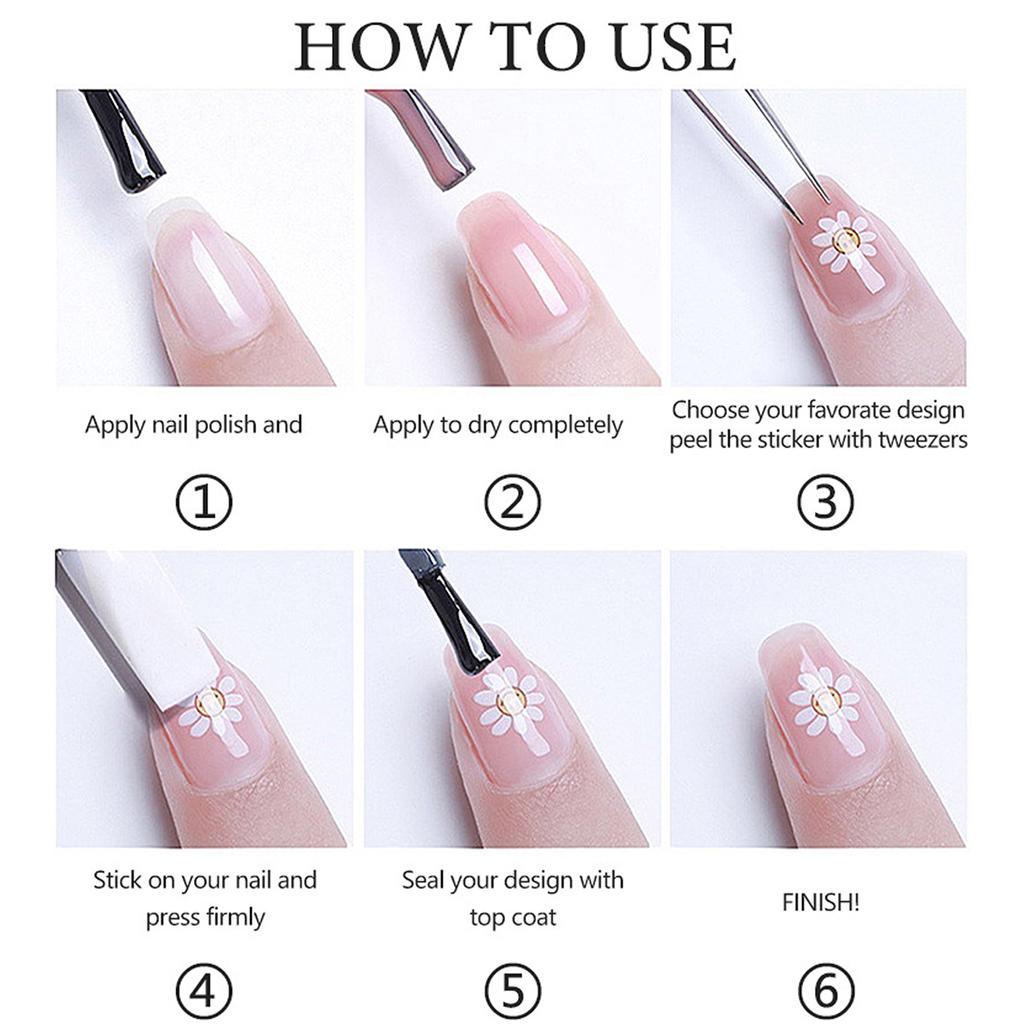 HOW TO USE

Apply nail polish and

①

Apply to dry completely

②

Choose your favorate design peel the sticker with tweezers

③

Stick on your nail and press firmly

④

Seal your design with top coat

⑤

FINISH!

⑥