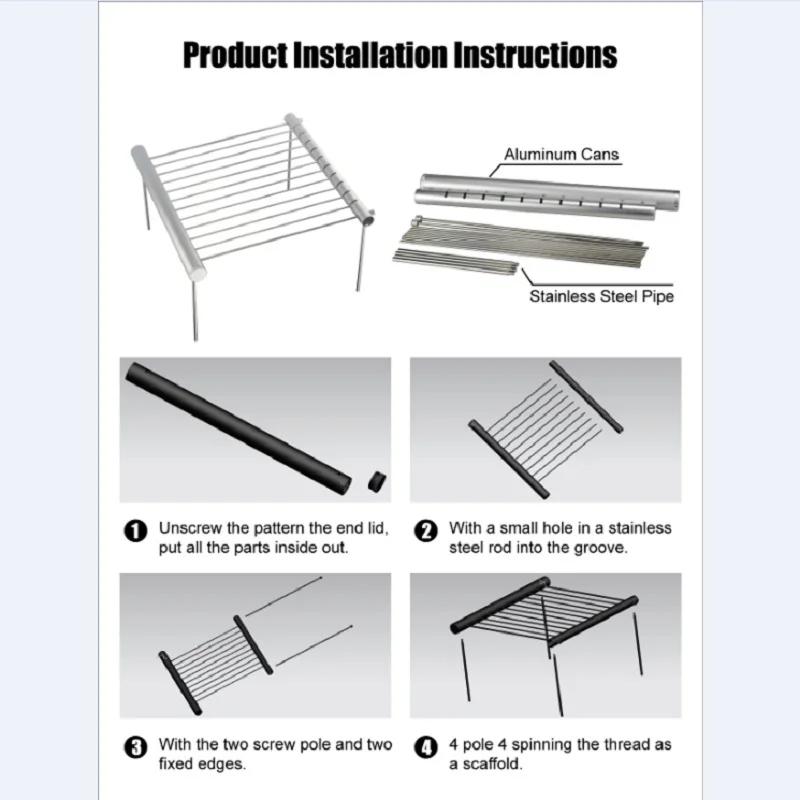 Product Installation Instructions

Aluminum Cans

Stainless Steel Pipe

1 Unscrew the pattern the end lid, put all the parts inside out.

2 With a small hole in a stainless steel rod into the groove.

3 With the two screw pole and two fixed edges.

4 4 pole 4 spinning the thread as a scaffold.