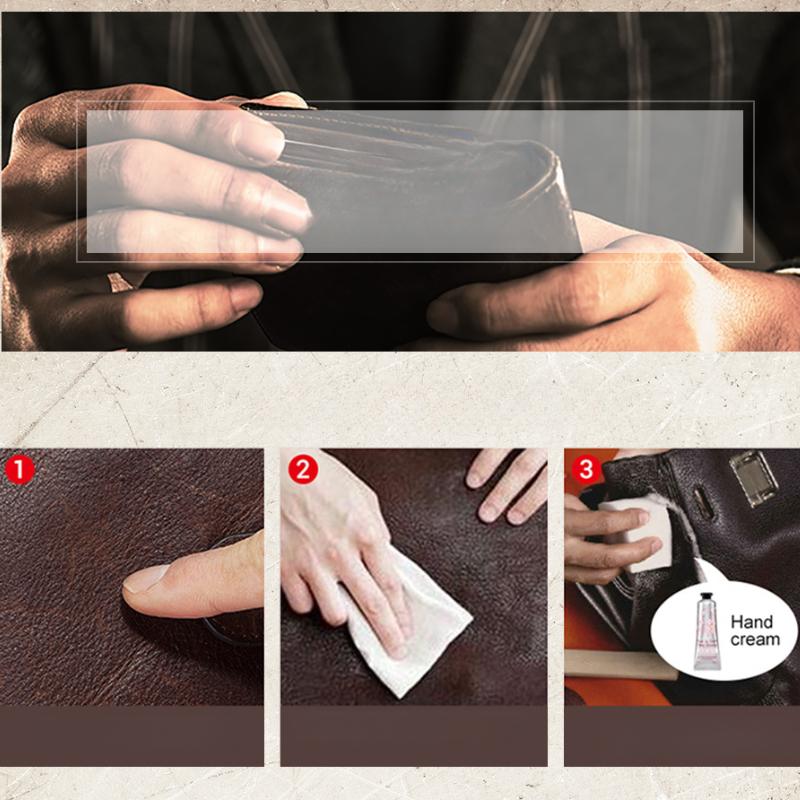 1

2

3

Hand cream