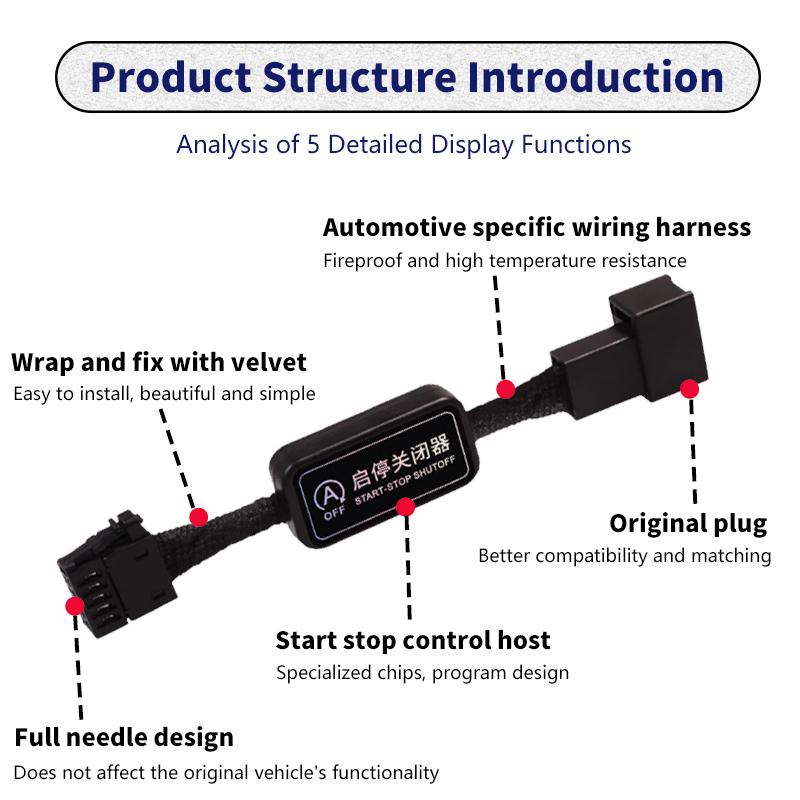 Product Structure Introduction

Analysis of 5 Detailed Display Functions

Automotive specific wiring harness

Fireproof and high temperature resistance

Wrap and fix with velvet

Easy to install, beautiful and simple

A OFF

启停关闭器

START-STOP SHUTOFF

Original plug

Better compatibility and matching

Start stop control host

Specialized chips, program design

Full needle design

Does not affect the original vehicle's functionality