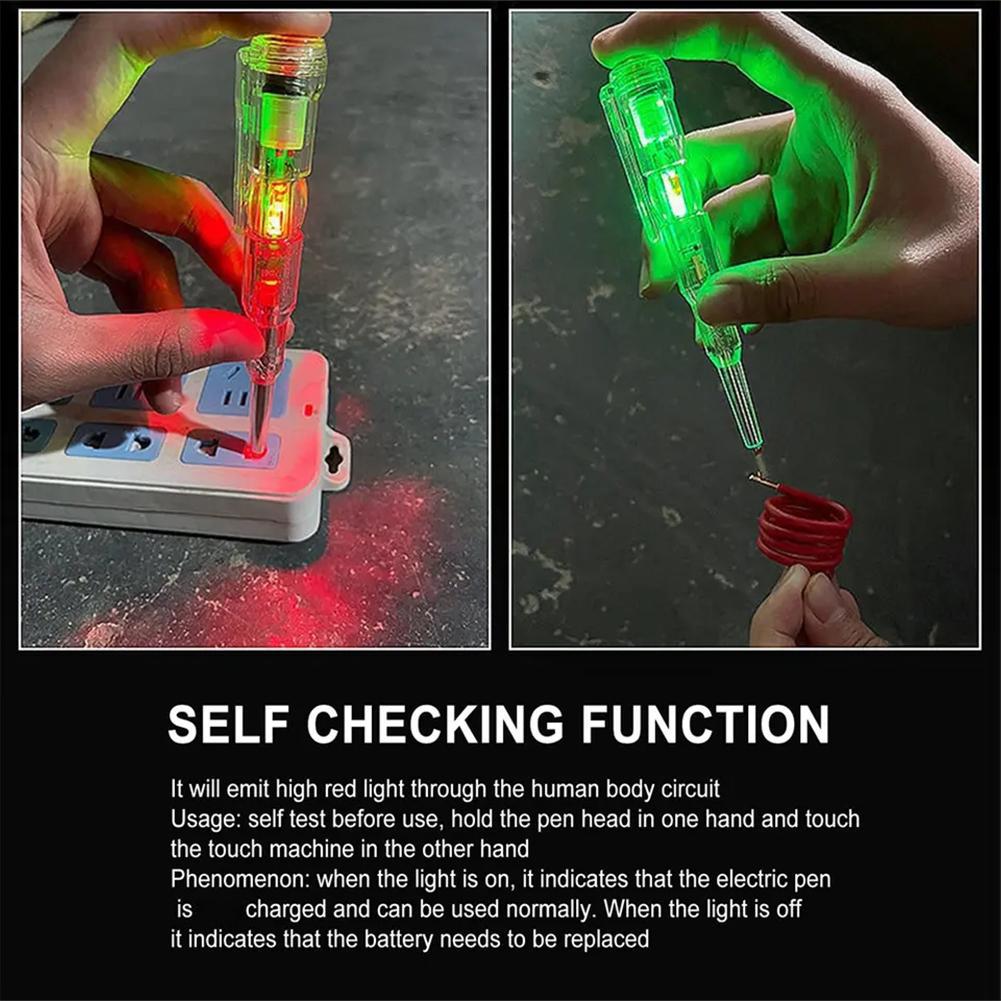 SELF CHECKING FUNCTION

It will emit high red light through the human body circuit
Usage: self test before use, hold the pen head in one hand and touch the touch machine in the other hand
Phenomenon: when the light is on, it indicates that the electric pen is charged and can be used normally. When the light is off it indicates that the battery needs to be replaced