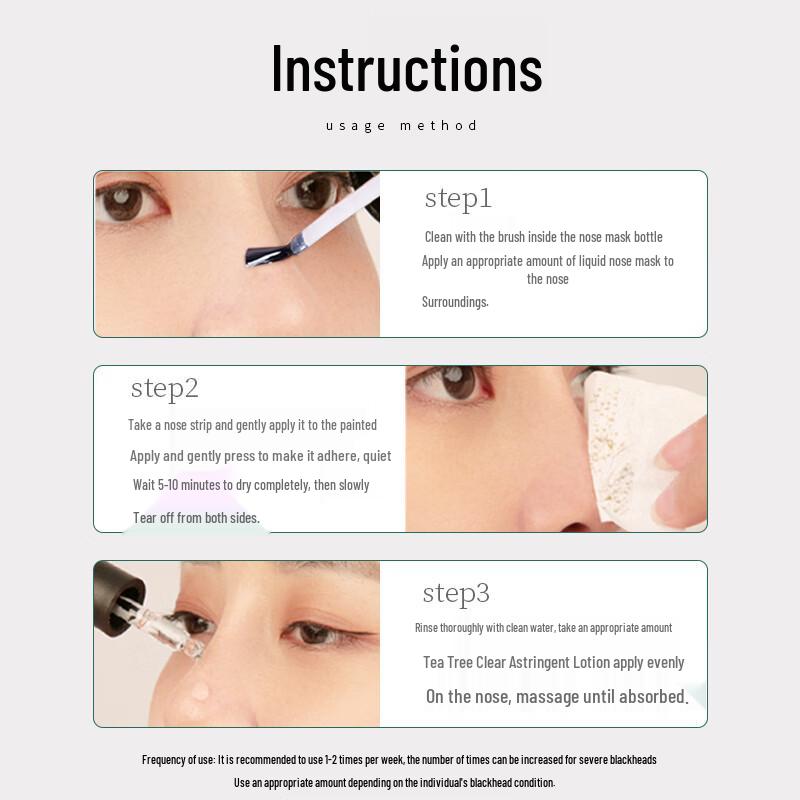 Instructions

usage method

step1

Clean with the brush inside the nose mask bottle

Apply an appropriate amount of liquid nose mask to the nose

Surroundings.

step2

Take a nose strip and gently apply it to the painted

Apply and gently press to make it adhere, quiet

Wait 5-10 minutes to dry completely, then slowly

Tear off from both sides.

step3

Rinse thoroughly with clean water, take an appropriate amount

Tea Tree Clear Astringent Lotion apply evenly

On the nose, massage until absorbed.

Frequency of use: It is recommended to use 1-2 times per week, the number of times can be increased for severe blackheads

Use an appropriate amount depending on the individual's blackhead condition.