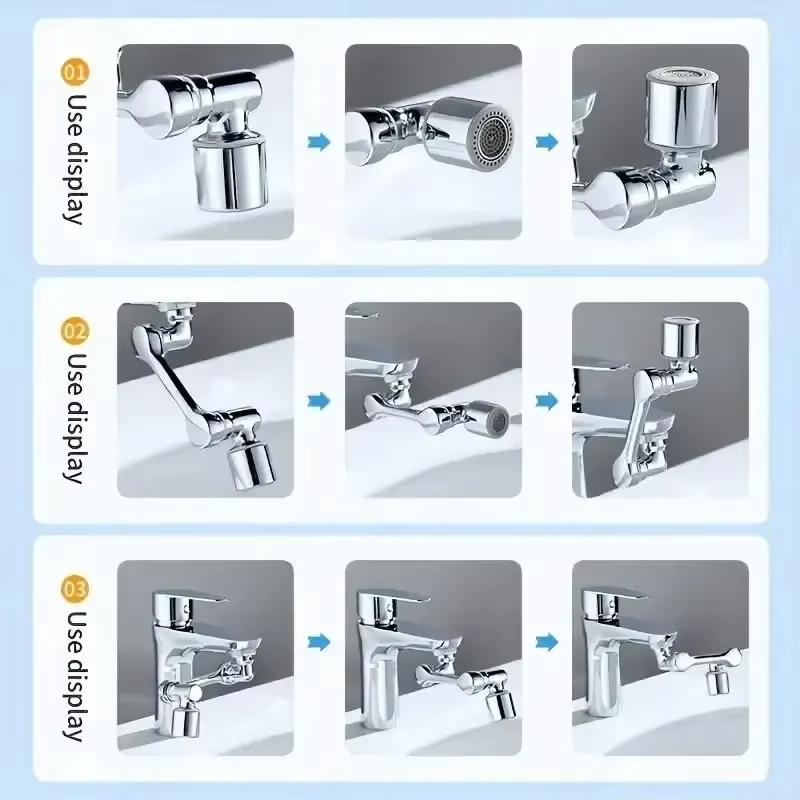 01 Use display

02 Use display

03 Use display