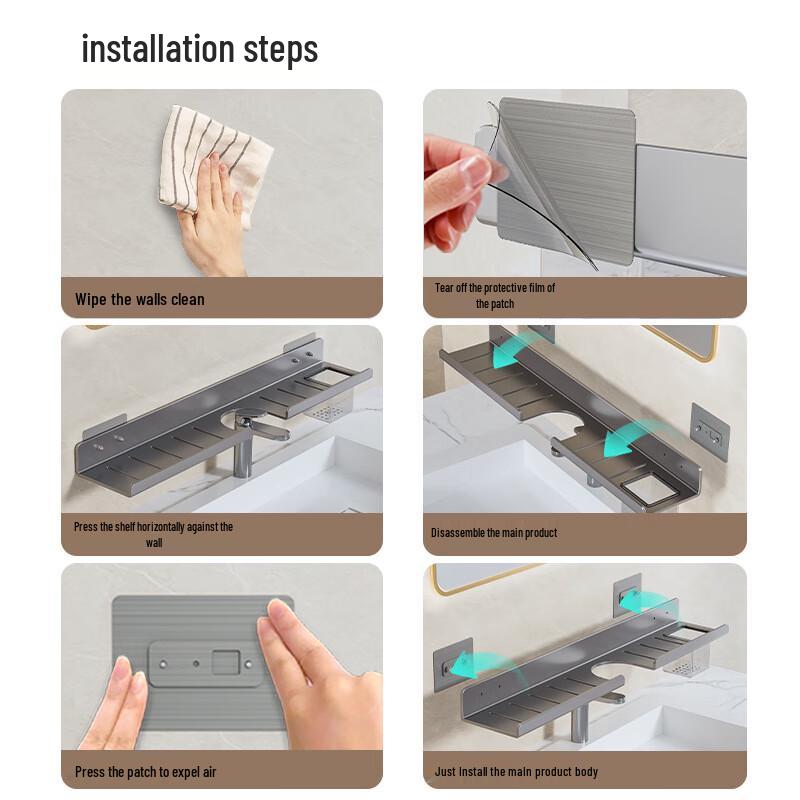 installation steps

Wipe the walls clean

Tear off the protective film of the patch

Press the shelf horizontally against the wall

Disassemble the main product

Press the patch to expel air

Just Install the main product body