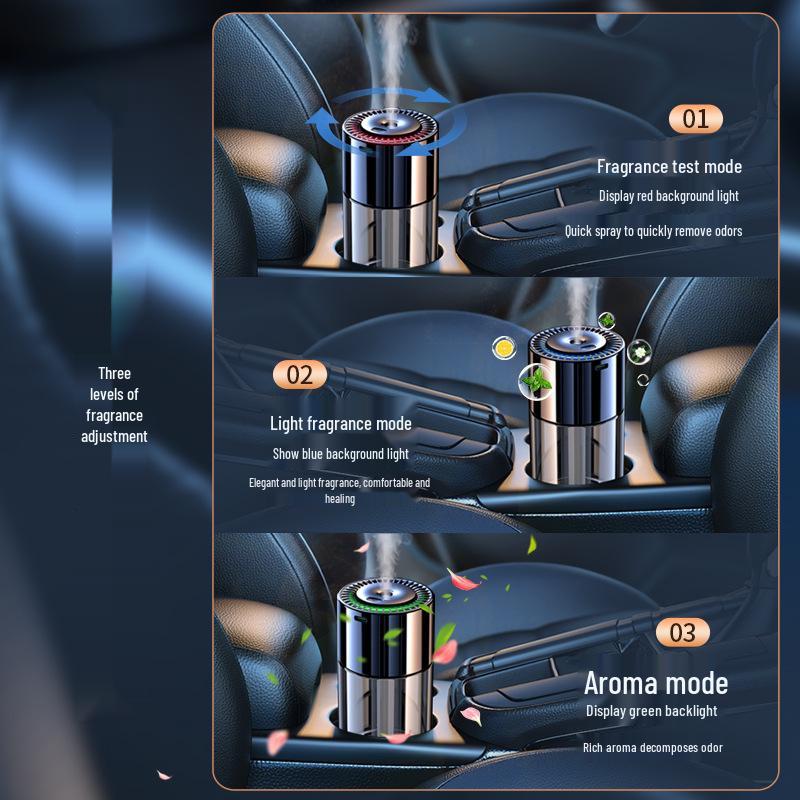 Three levels of fragrance adjustment

01

Fragrance test mode

Display red background light

Quick spray to quickly remove odors

02

Light fragrance mode

Show blue background light

Elegant and light fragrance, comfortable and healing

03

Aroma mode

Display green backlight

Rich aroma decomposes odor