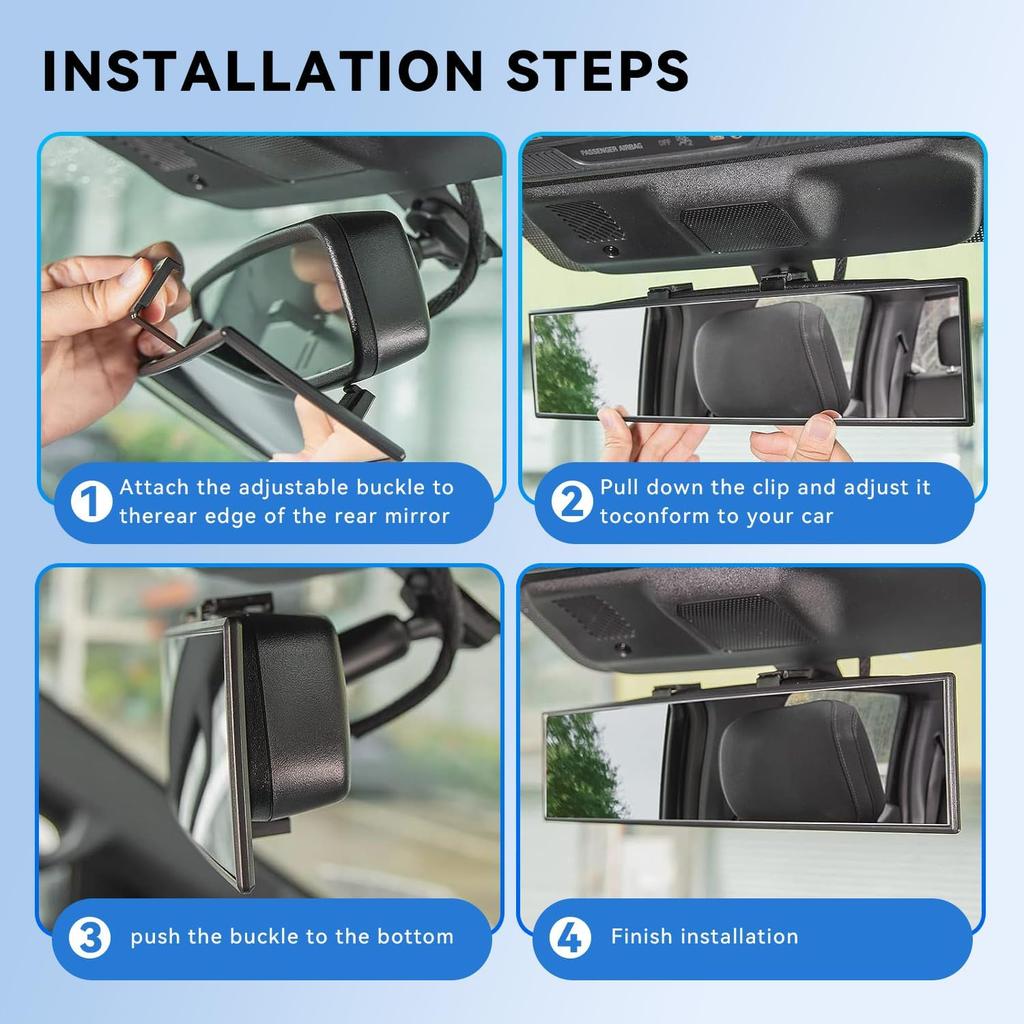 INSTALLATION STEPS

PASSENGER AIRBAG OFF

1 Attach the adjustable buckle to therear edge of the rear mirror

2 Pull down the clip and adjust it toconform to your car

3 push the buckle to the bottom

4 Finish installation