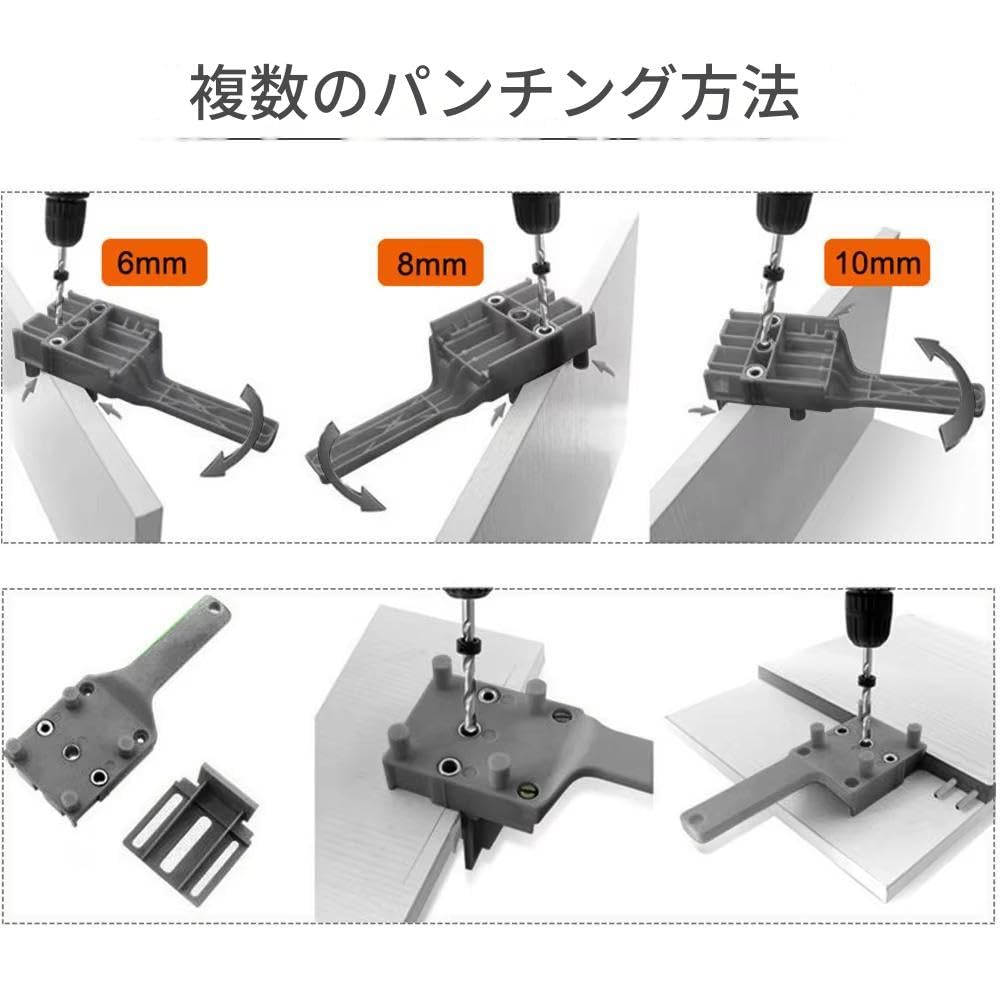 複数のパンチング方法

6mm

8mm

10mm