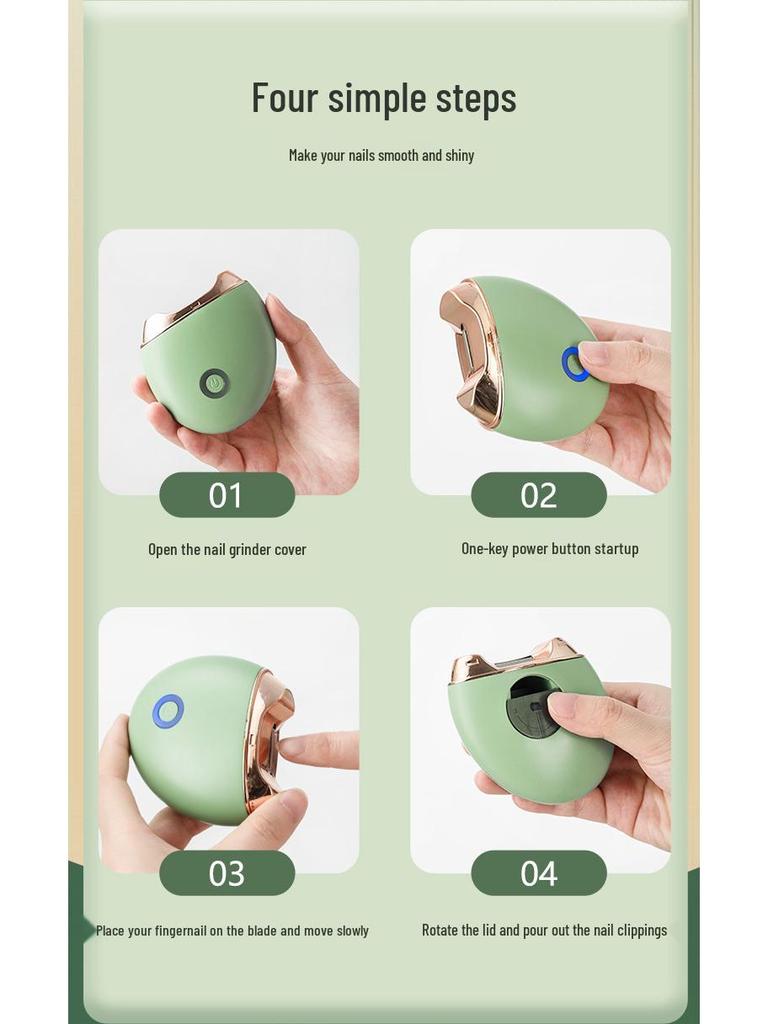 Four simple steps

Make your nails smooth and shiny

01

Open the nail grinder cover

02

One-key power button startup

03

Place your fingernail on the blade and move slowly

04

Rotate the lid and pour out the nail clippings