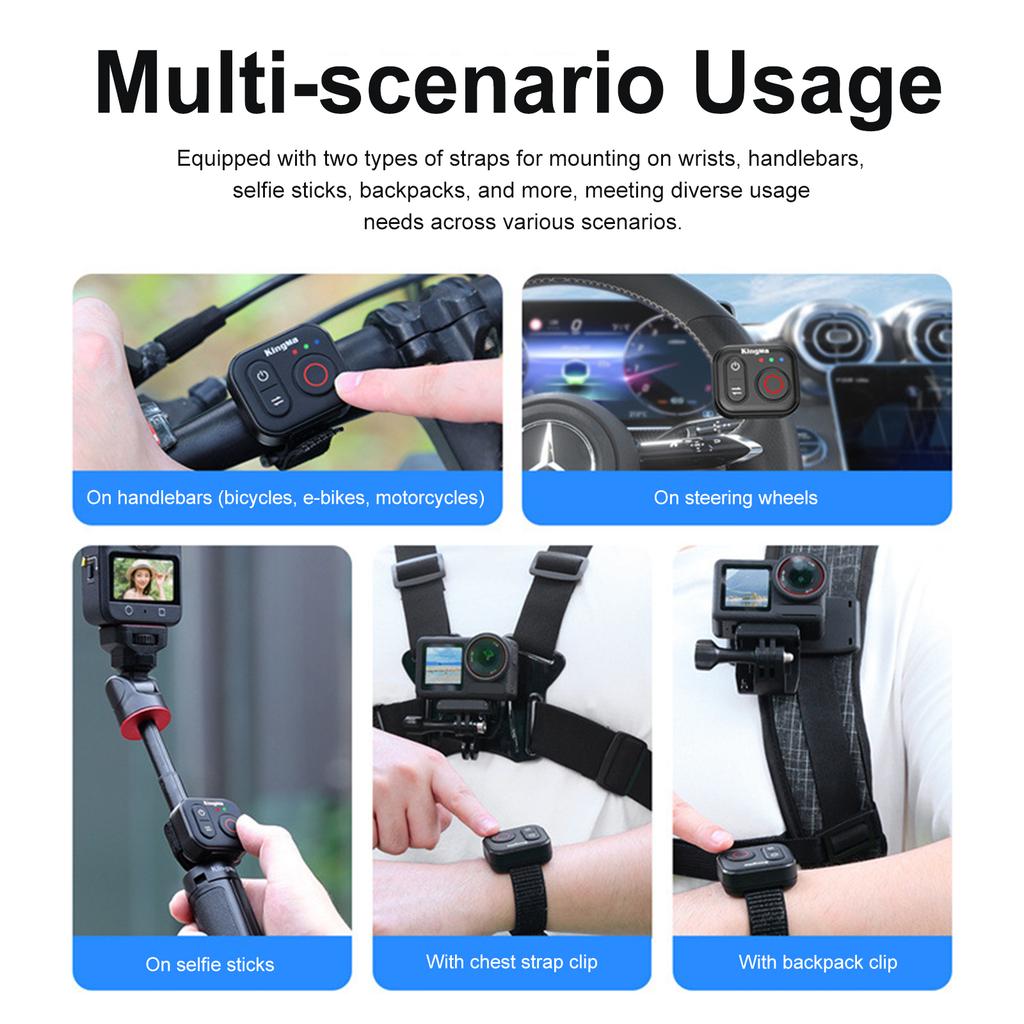 Multi-scenario Usage

Equipped with two types of straps for mounting on wrists, handlebars, selfie sticks, backpacks, and more, meeting diverse usage needs across various scenarios.

KingMa

On handlebars (bicycles, e-bikes, motorcycles)

KingMa

On steering wheels

KingMa

On selfie sticks

With chest strap clip

With backpack clip