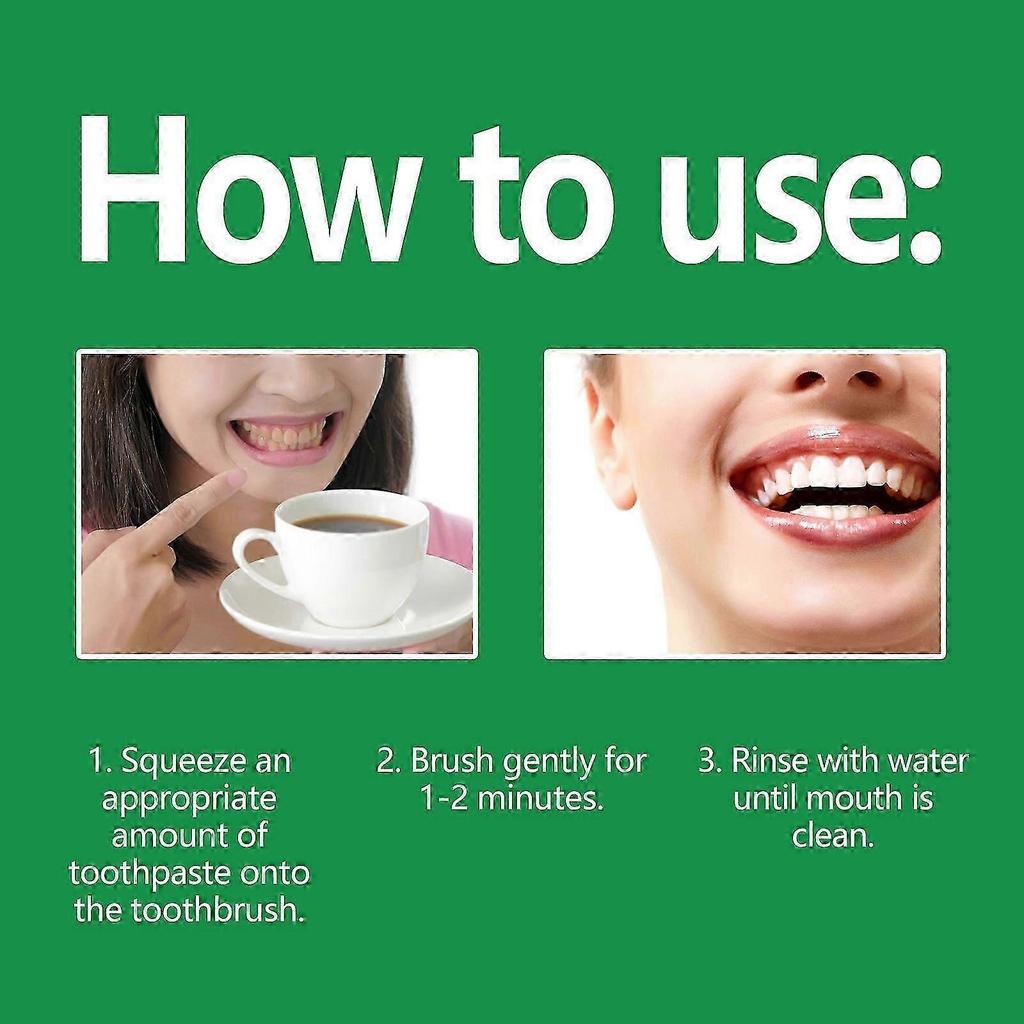 How to use:

1. Squeeze an appropriate amount of toothpaste onto the toothbrush.

2. Brush gently for 1-2 minutes.

3. Rinse with water until mouth is clean.