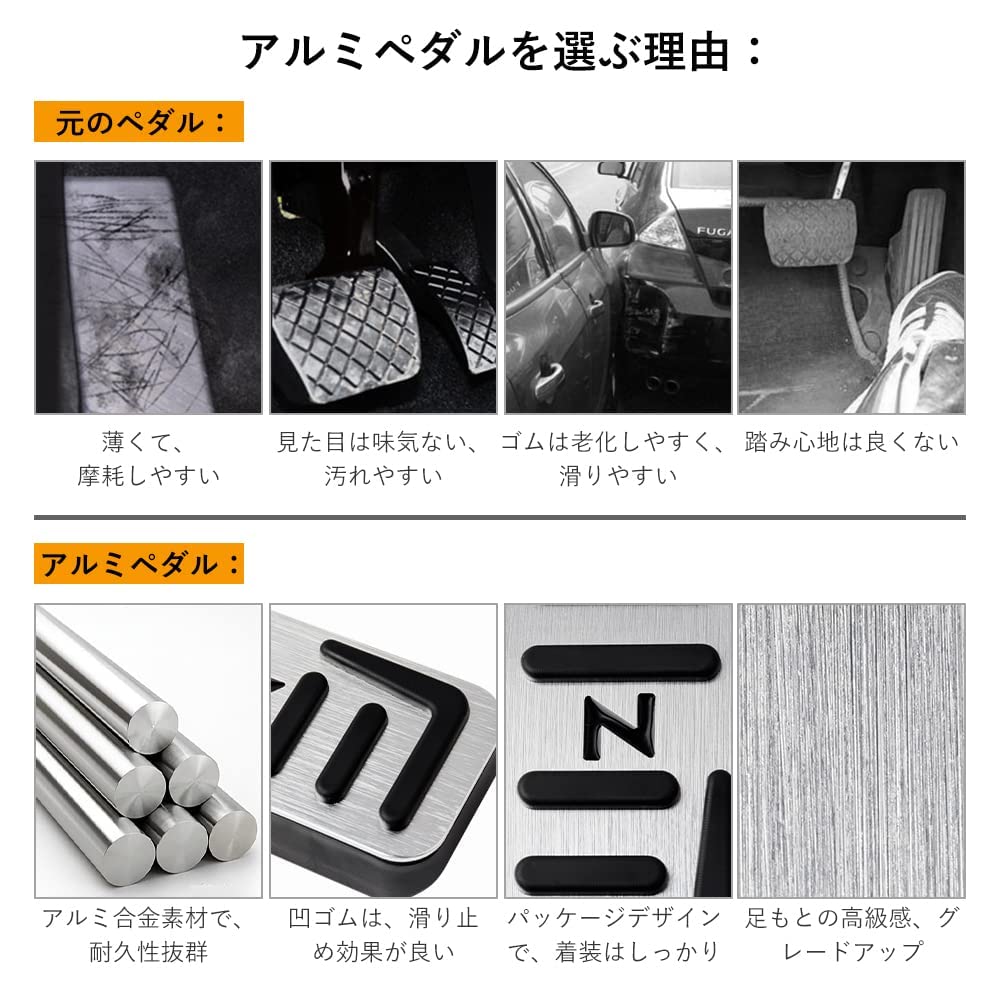 アルミペダルを選ぶ理由：

元のペダル：

FUGA

薄くて、摩耗しやすい

見た目は味気ない、汚れやすい

ゴムは老化しやすく、滑りやすい

踏み心地は良くない

アルミペダル：

N

アルミ合金素材で、耐久性抜群

凹ゴムは、滑り止め効果が良い

パッケージデザインで、着装はしっかり

足もとの高級感、グレードアップ