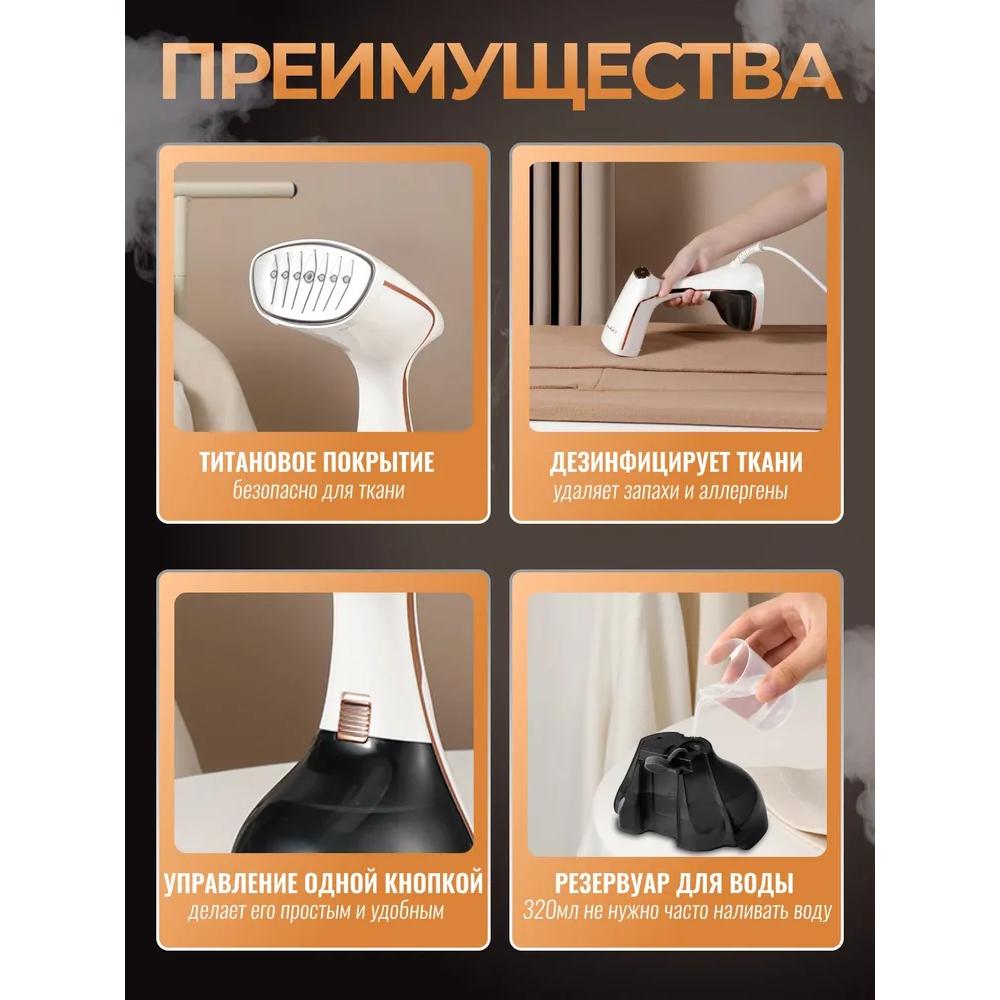 ПРЕИМУЩЕСТВА

ТИТАНОВОЕ ПОКРЫТИЕ
безопасно для ткани

ДЕЗИНФИЦИРУЕТ ТКАНИ
удаляет запахи и аллергены

УПРАВЛЕНИЕ ОДНОЙ КНОПКОЙ
делает его простым и удобным

РЕЗЕРВУАР ДЛЯ ВОДЫ
320мл не нужно часто наливать воду