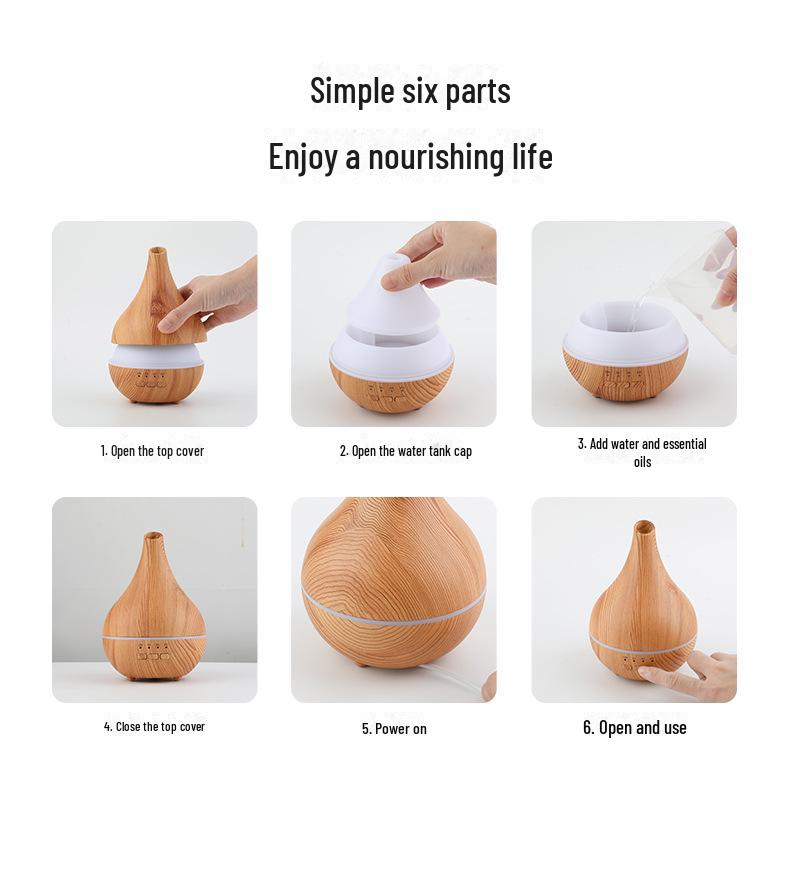 Simple six parts

Enjoy a nourishing life

1. Open the top cover

2. Open the water tank cap

3. Add water and essential oils

4. Close the top cover

5. Power on

6. Open and use