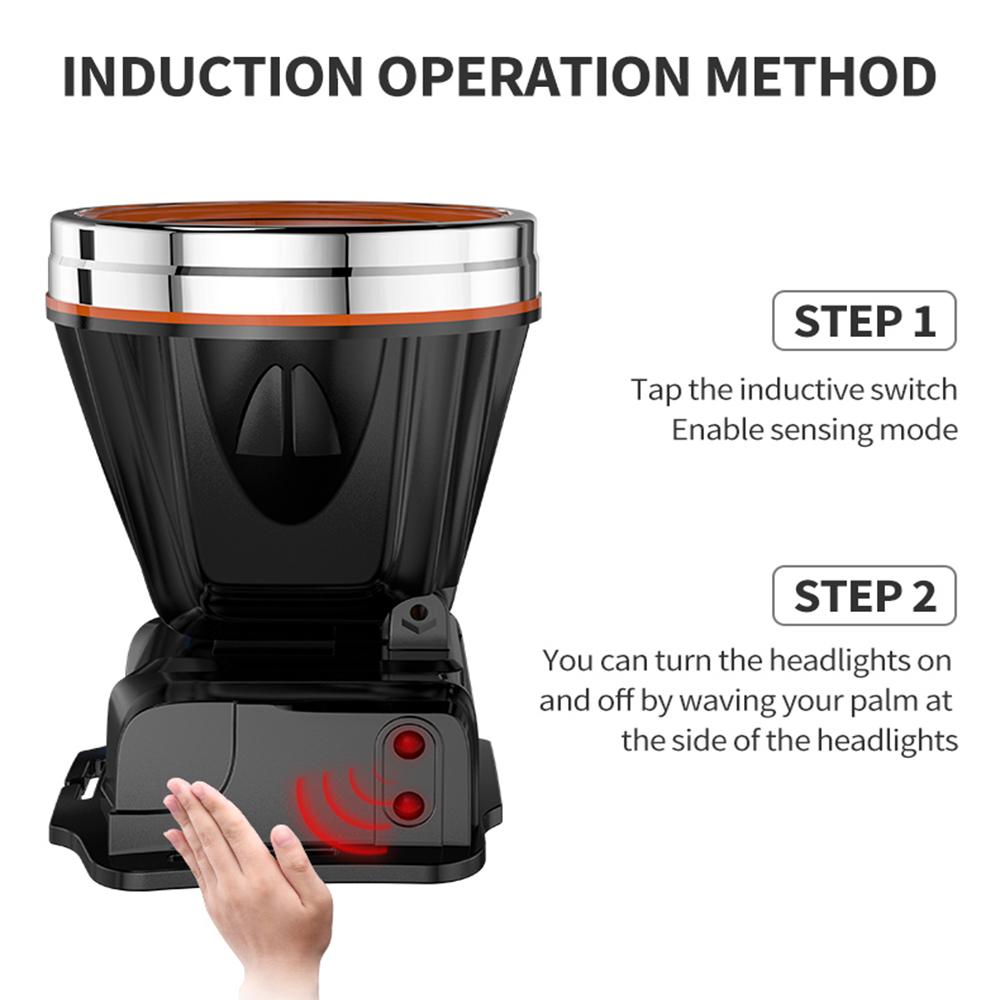 INDUCTION OPERATION METHOD

STEP 1

Tap the inductive switch
Enable sensing mode

STEP 2

You can turn the headlights on and off by waving your palm at the side of the headlights