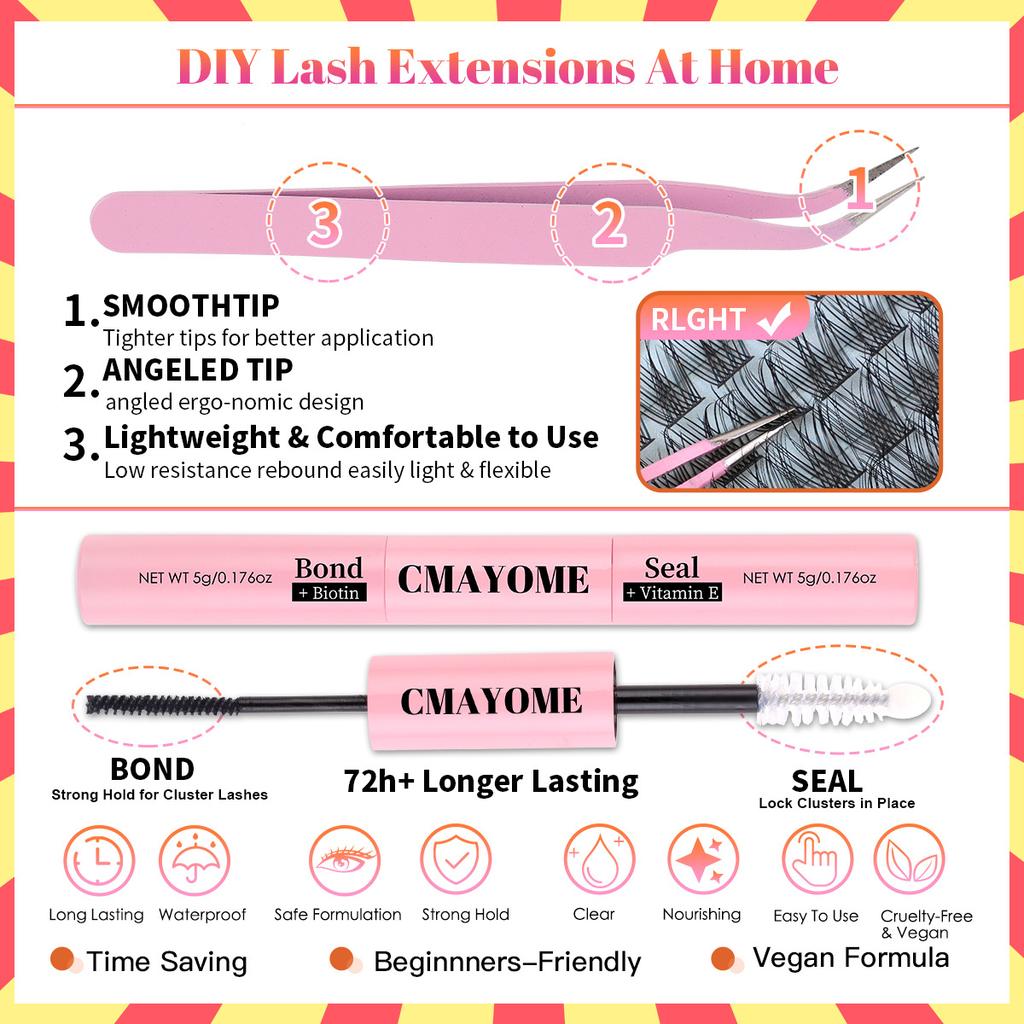 DIY Lash Extensions At Home

3
2
1

1. SMOOTHTIP
Tighter tips for better application

2. ANGELED TIP
angled ergo-nomic design

3. Lightweight & Comfortable to Use
Low resistance rebound easily light & flexible

RLGHT ✓

NET WT 5g/0.176oz Bond + Biotin CMAYOME Seal + Vitamin E NET WT 5g/0.176oz

CMAYOME

BOND
Strong Hold for Cluster Lashes

72h+ Longer Lasting

SEAL
Lock Clusters in Place

Long Lasting Waterproof Safe Formulation Strong Hold Clear Nourishing Easy To Use Cruelty-Free & Vegan

Time Saving Beginnners-Friendly Vegan Formula