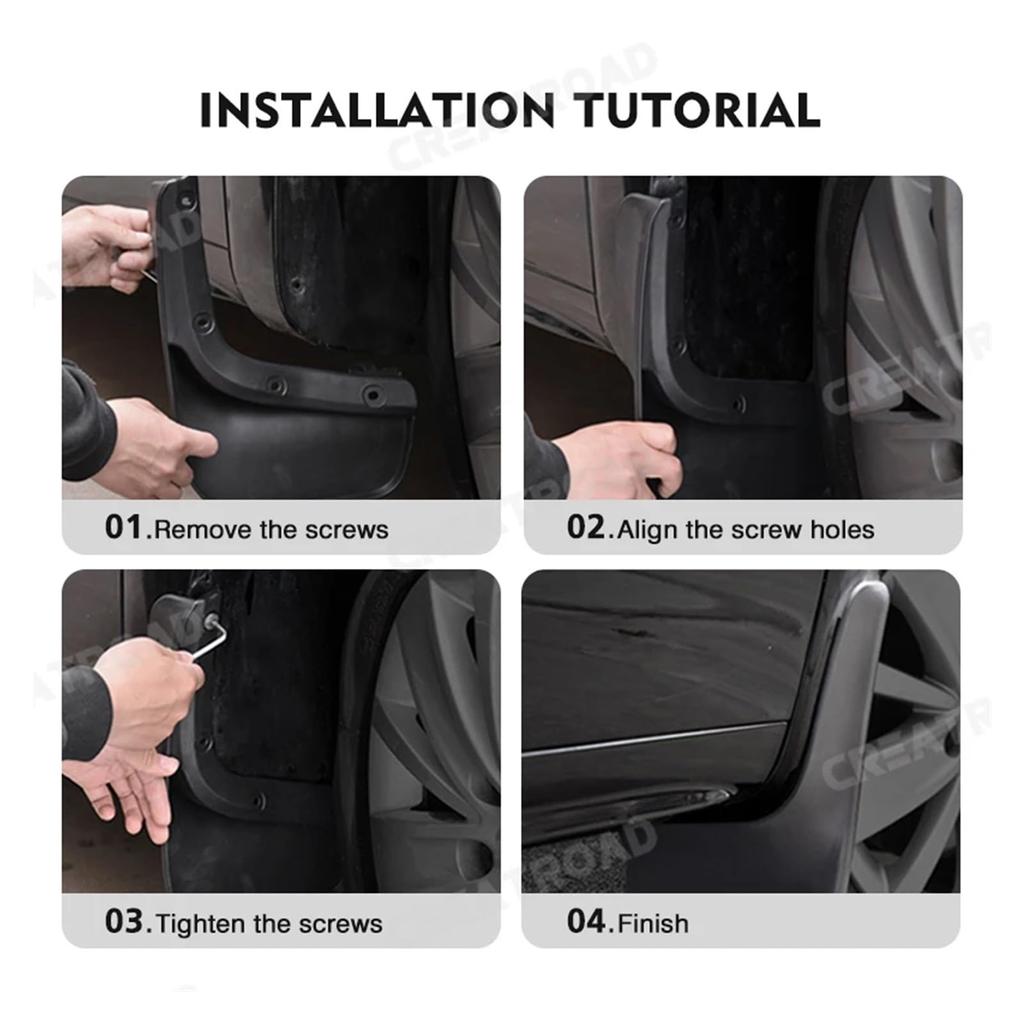 INSTALLATION TUTORIAL

CREATROAD

01.Remove the screws

02.Align the screw holes

03.Tighten the screws

04.Finish