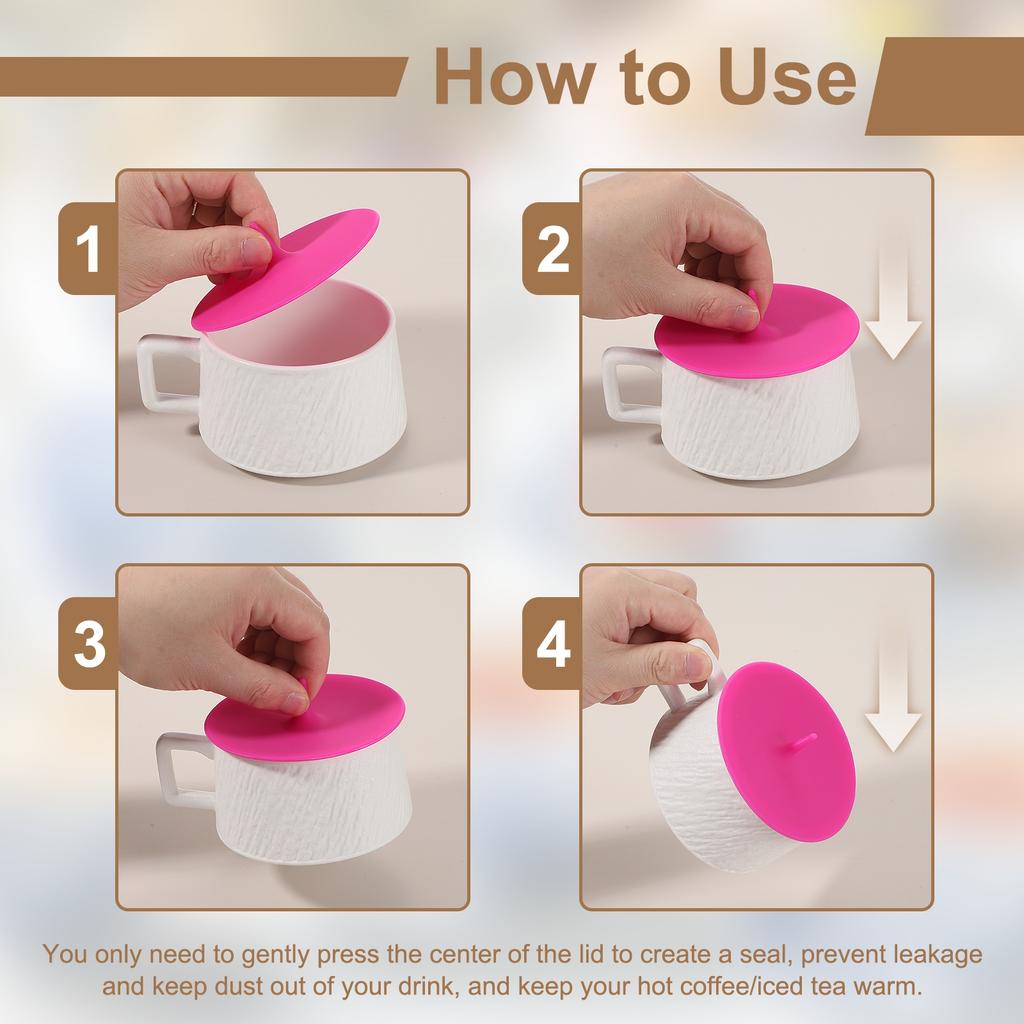 How to Use

1

2

3

4

You only need to gently press the center of the lid to create a seal, prevent leakage and keep dust out of your drink, and keep your hot coffee/iced tea warm.