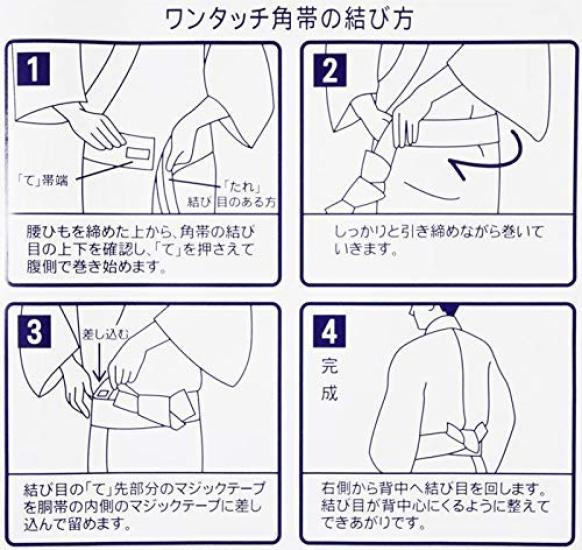 ワンタッチ角帯の結び方

1

「て」帯端

「たれ」結び目のある方

腰ひもを締めた上から、角帯の結び目の上下を確認し、「て」を押さえて腹側で巻き始めます。

2

しっかりと引き締めながら巻いていきます。

3

差し込む

結び目の「て」先部分のマジックテープを胴帯の内側のマジックテープに差し込んで留めます。

4

完成

右側から背中へ結び目を回します。結び目が背中心にくるように整えてできあがりです。