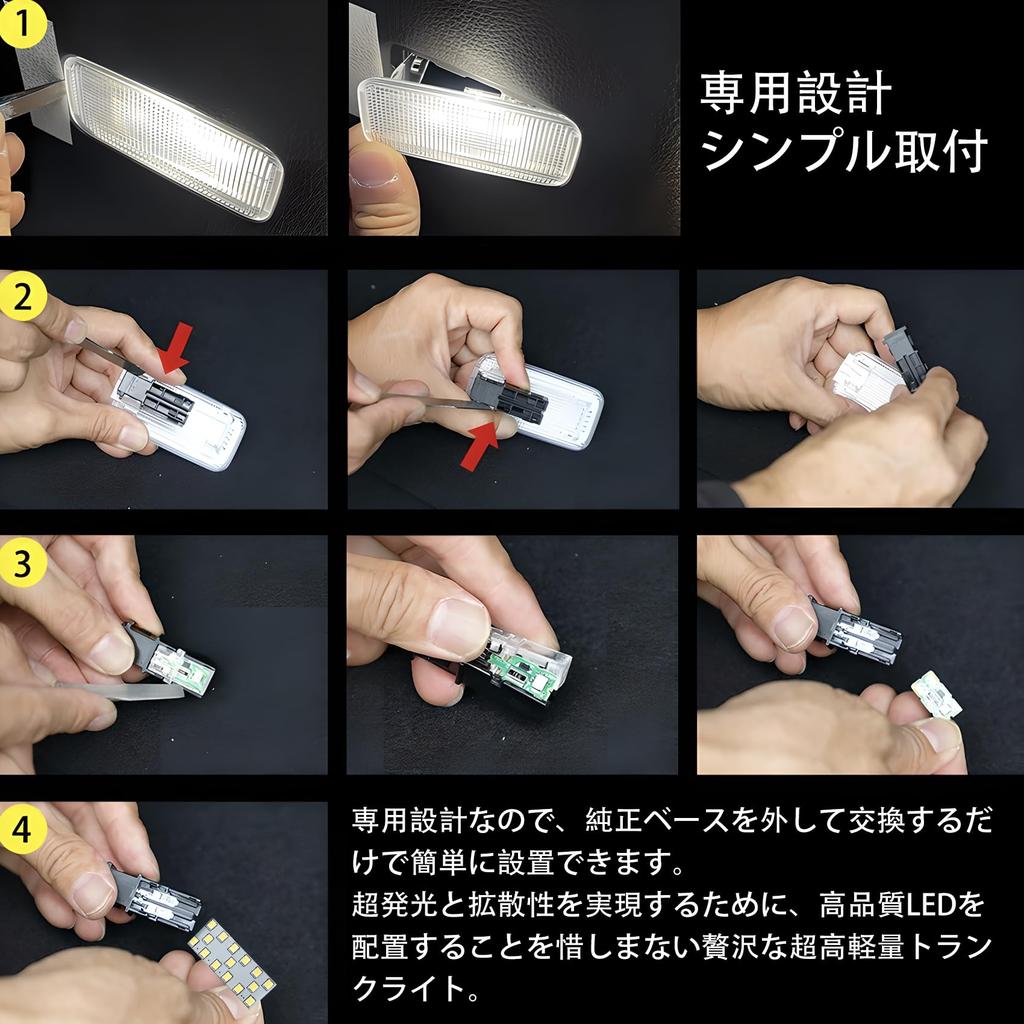 1

専用設計
シンプル取付

2

3

4

専用設計なので、純正ベースを外して交換するだけで簡単に設置できます。
超発光と拡散性を実現するために、高品質LEDを配置することを惜しまない贅沢な超高軽量トランクライト。