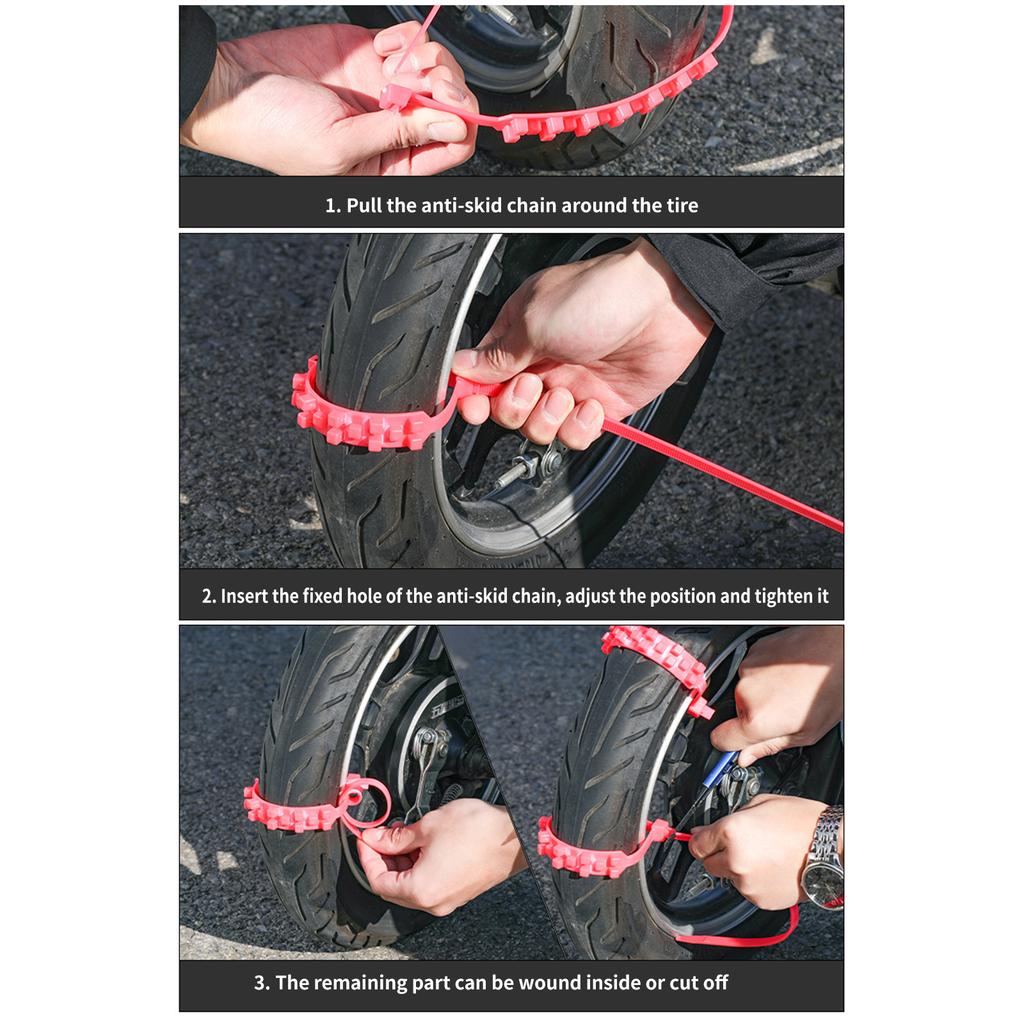 1. Pull the anti-skid chain around the tire

2. Insert the fixed hole of the anti-skid chain, adjust the position and tighten it

3. The remaining part can be wound inside or cut off