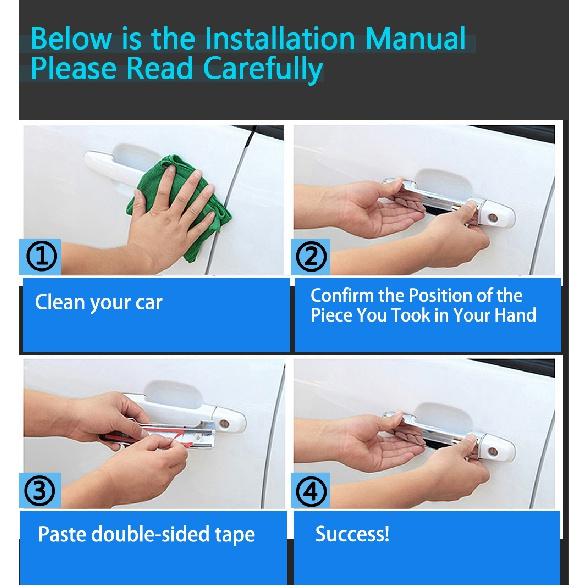 Below is the Installation Manual
Please Read Carefully

①

Clean your car

②

Confirm the Position of the Piece You Took in Your Hand

③

Paste double-sided tape

④

Success!