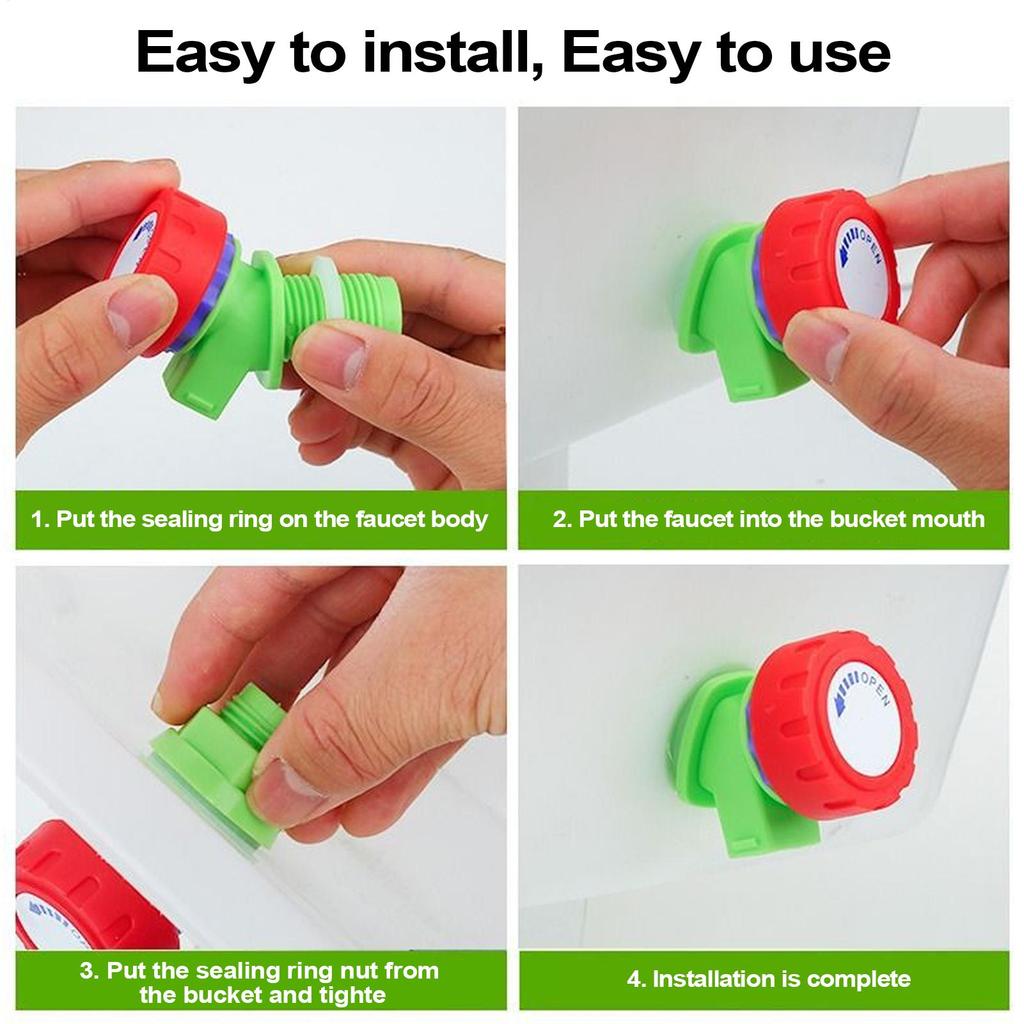 Easy to install, Easy to use

OPEN

1. Put the sealing ring on the faucet body

2. Put the faucet into the bucket mouth

OPEN

3. Put the sealing ring nut from the bucket and tighte

4. Installation is complete