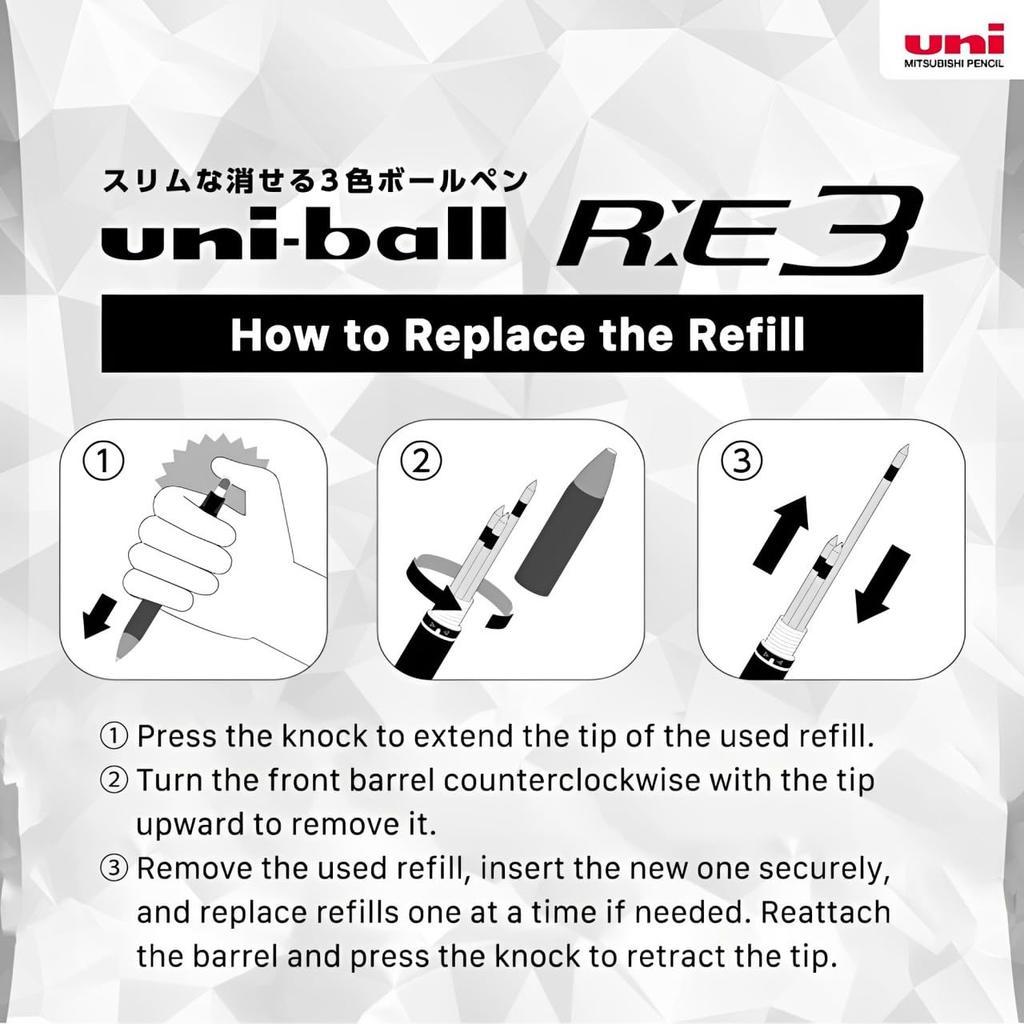 uni
MITSUBISHI PENCIL

スリムな消せる3色ボールペン
uni-ball R:E3

How to Replace the Refill

①

②

③

① Press the knock to extend the tip of the used refill.
② Turn the front barrel counterclockwise with the tip upward to remove it.
③ Remove the used refill, insert the new one securely, and replace refills one at a time if needed. Reattach the barrel and press the knock to retract the tip.