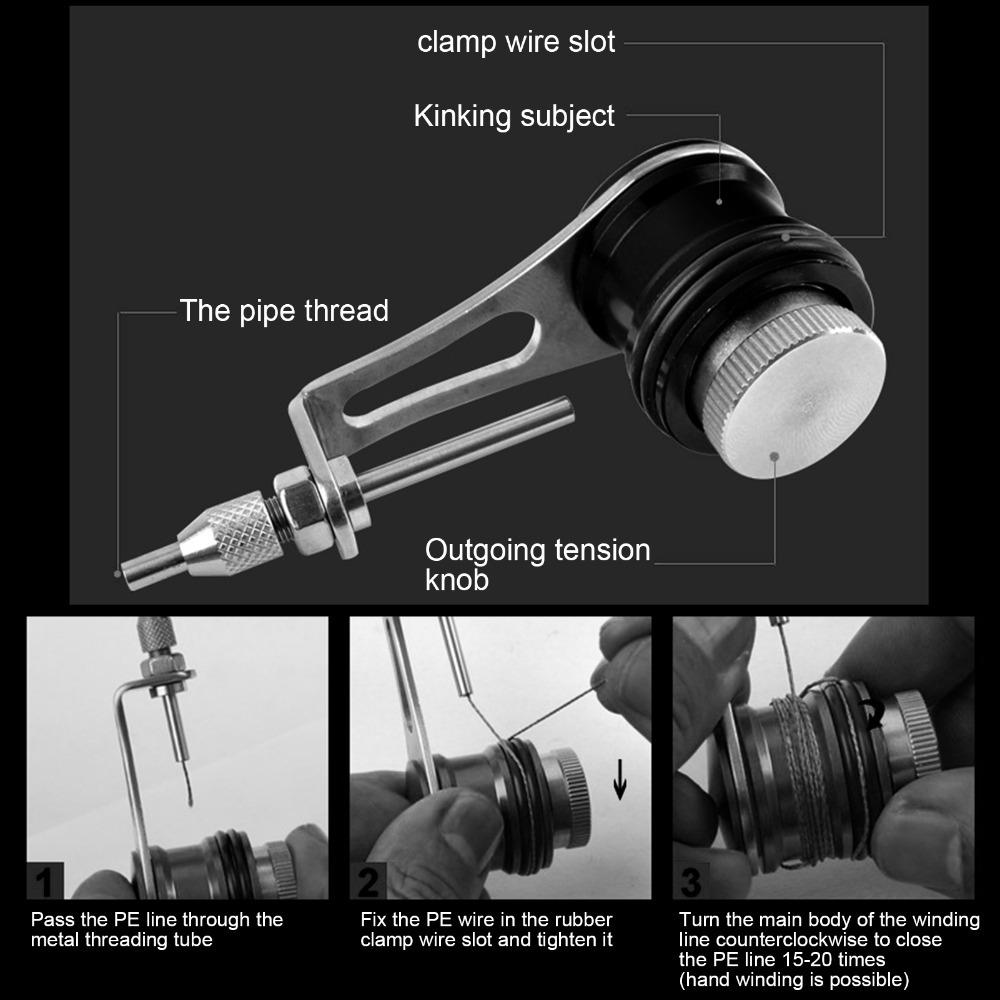 clamp wire slot

Kinking subject

The pipe thread

Outgoing tension knob

1

Pass the PE line through the metal threading tube

2

Fix the PE wire in the rubber clamp wire slot and tighten it

3

Turn the main body of the winding line counterclockwise to close the PE line 15-20 times (hand winding is possible)