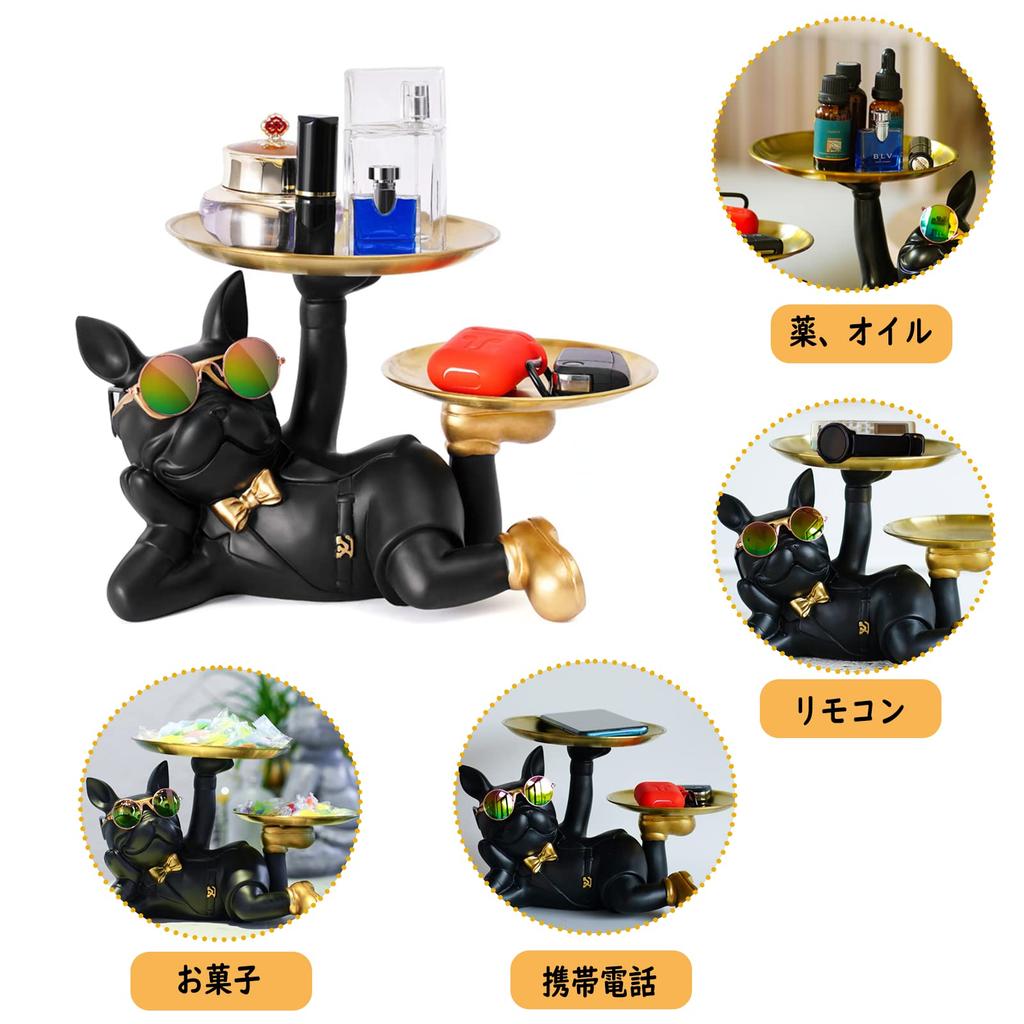 BLV

薬、オイル

リモコン

お菓子

携帯電話