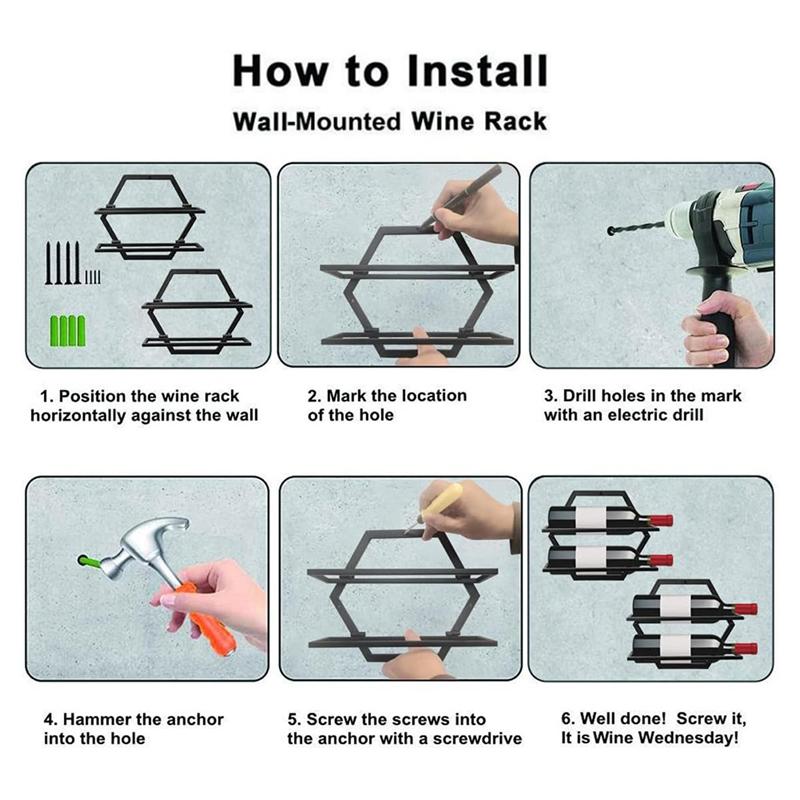 How to Install

Wall-Mounted Wine Rack

1. Position the wine rack horizontally against the wall

2. Mark the location of the hole

3. Drill holes in the mark with an electric drill

4. Hammer the anchor into the hole

5. Screw the screws into the anchor with a screwdrive

6. Well done! Screw it, It is Wine Wednesday!