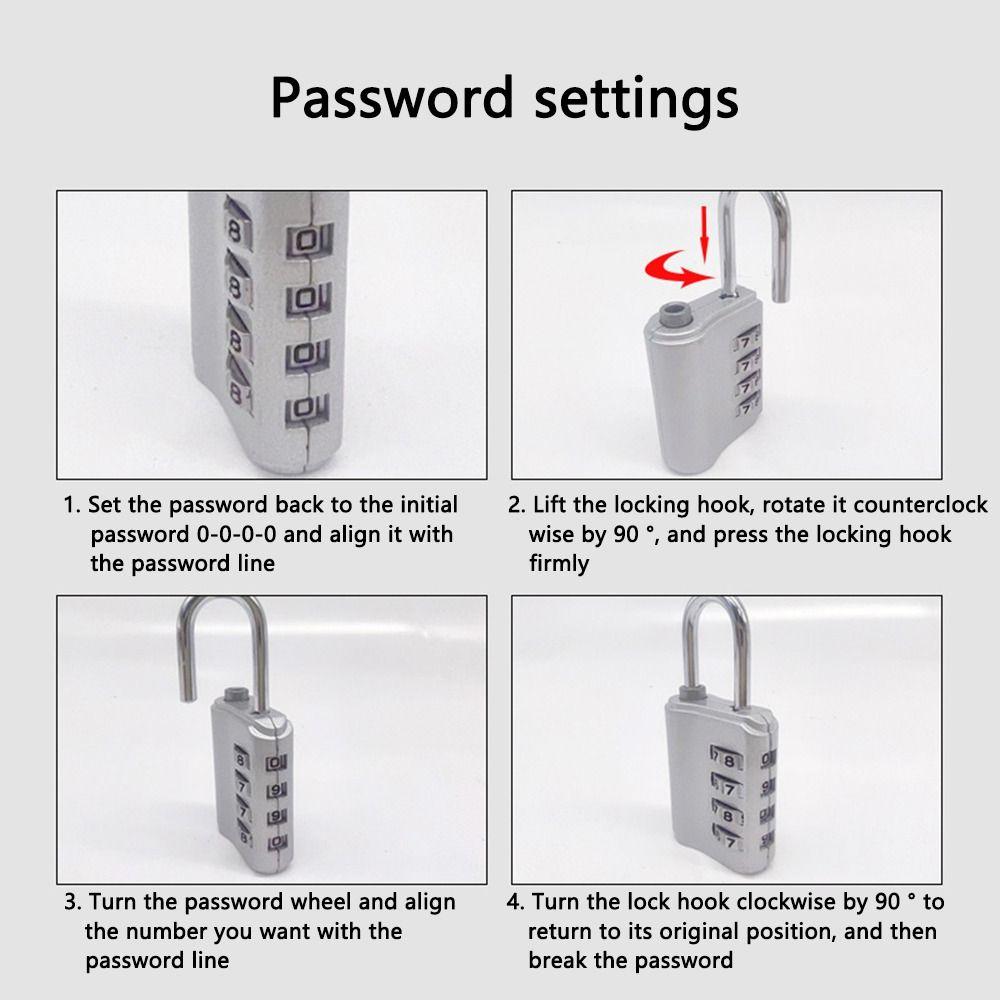 Password settings

1. Set the password back to the initial password 0-0-0-0 and align it with the password line

2. Lift the locking hook, rotate it counterclock wise by 90 °, and press the locking hook firmly

3. Turn the password wheel and align the number you want with the password line

4. Turn the lock hook clockwise by 90 ° to return to its original position, and then break the password