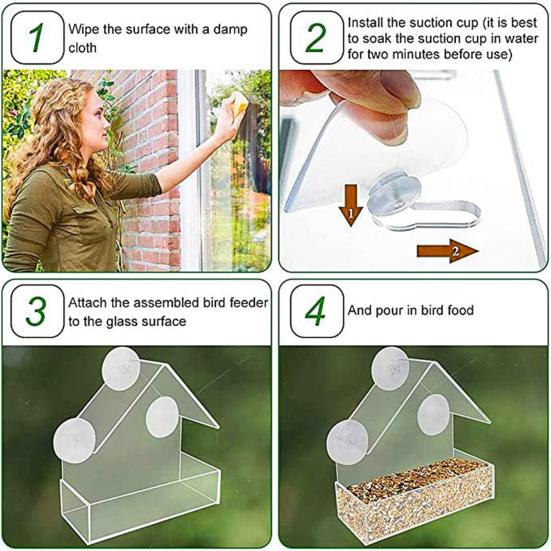 1 Wipe the surface with a damp cloth

2 Install the suction cup (it is best to soak the suction cup in water for two minutes before use)

1

2

3 Attach the assembled bird feeder to the glass surface

4 And pour in bird food