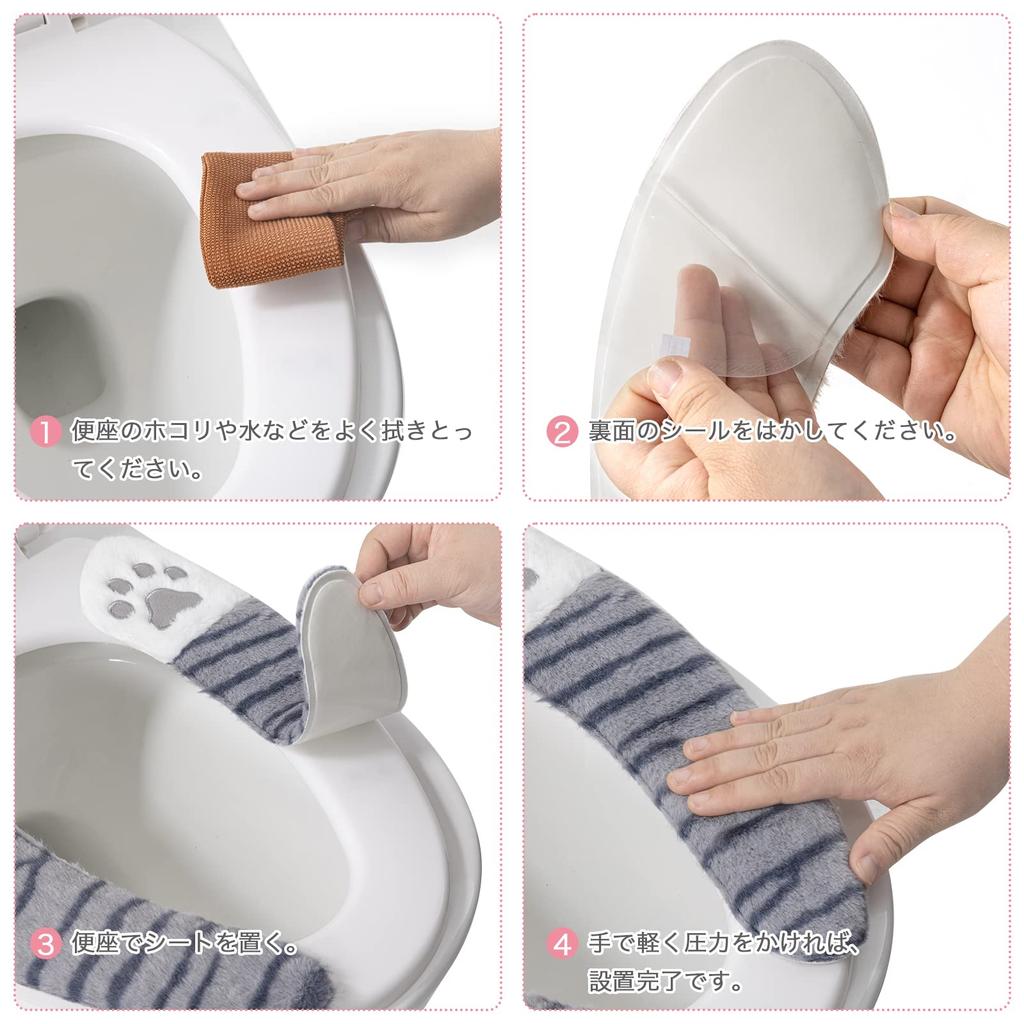 1 便座のホコリや水などをよく拭きとってください。

2 裏面のシールをはかしてください。

3 便座でシートを置く。

4 手で軽く圧力をかければ、設置完了です。