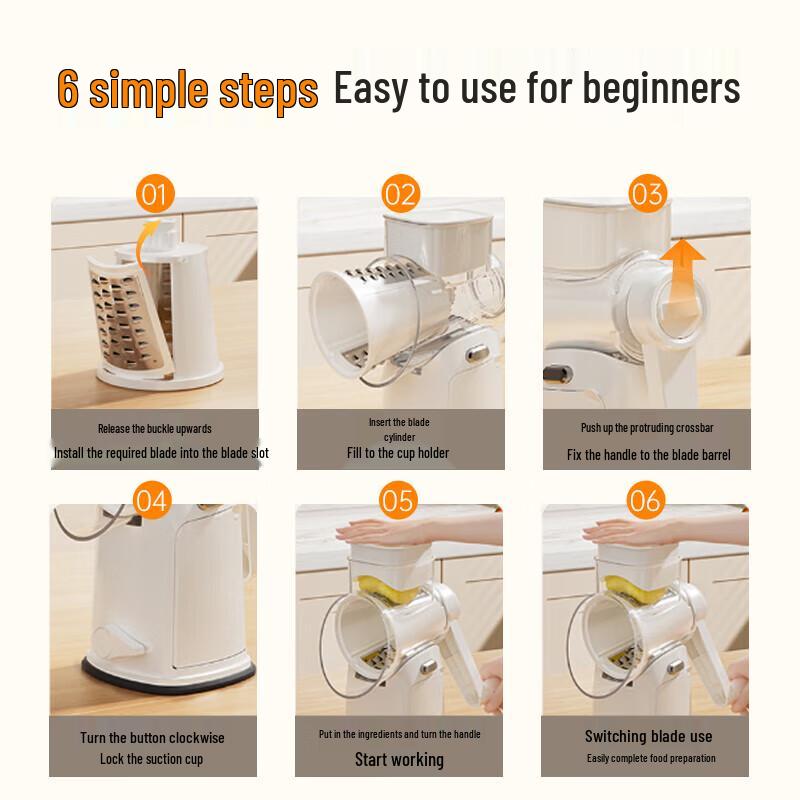 6 simple steps Easy to use for beginners

01

Release the buckle upwards

Install the required blade into the blade slot

02

Insert the blade cylinder

Fill to the cup holder

03

Push up the protruding crossbar

Fix the handle to the blade barrel

04

Turn the button clockwise

Lock the suction cup

05

Put in the ingredients and turn the handle

Start working

06

Switching blade use

Easily complete food preparation