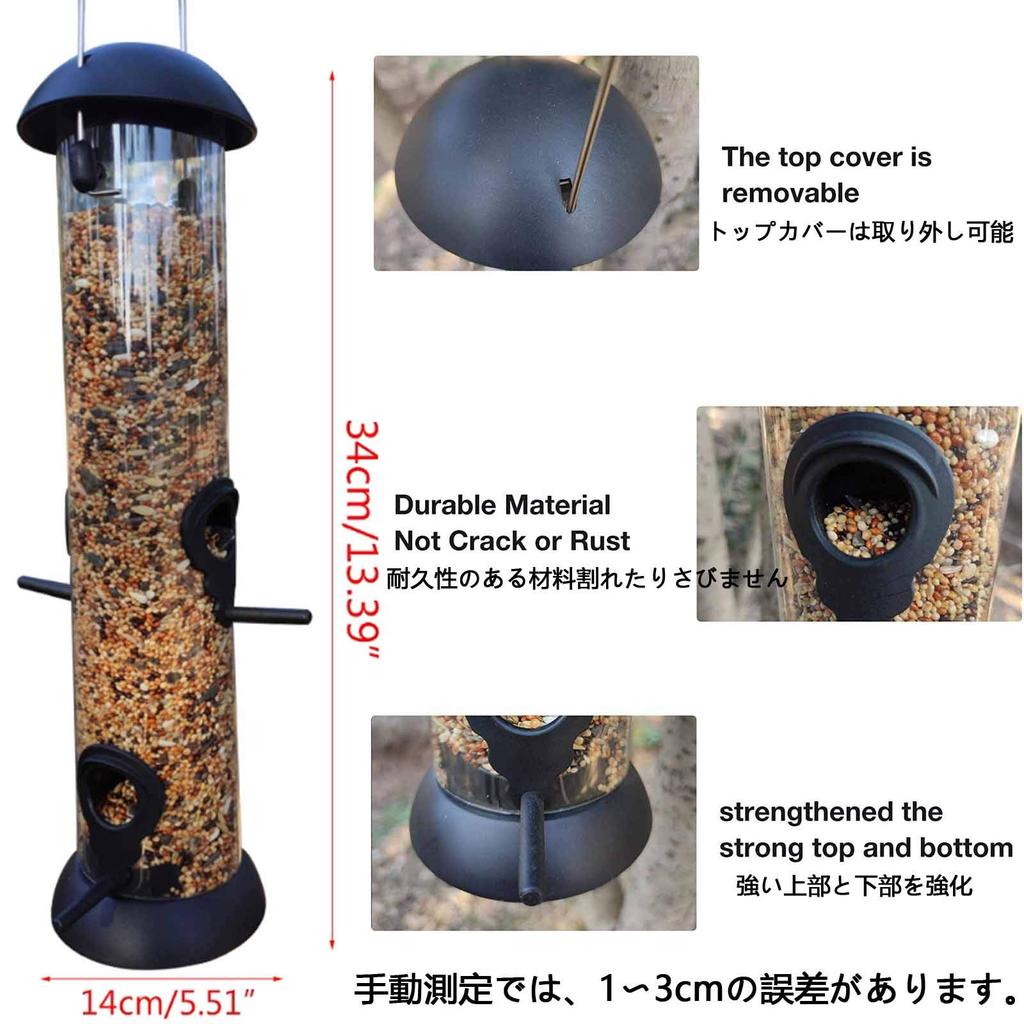 The top cover is removable
トップカバーは取り外し可能

34cm/13.39"

Durable Material
Not Crack or Rust
耐久性のある材料割れたりさびません

strengthened the strong top and bottom
強い上部と下部を強化

14cm/5.51"

手動測定では、1〜3cmの誤差があります。