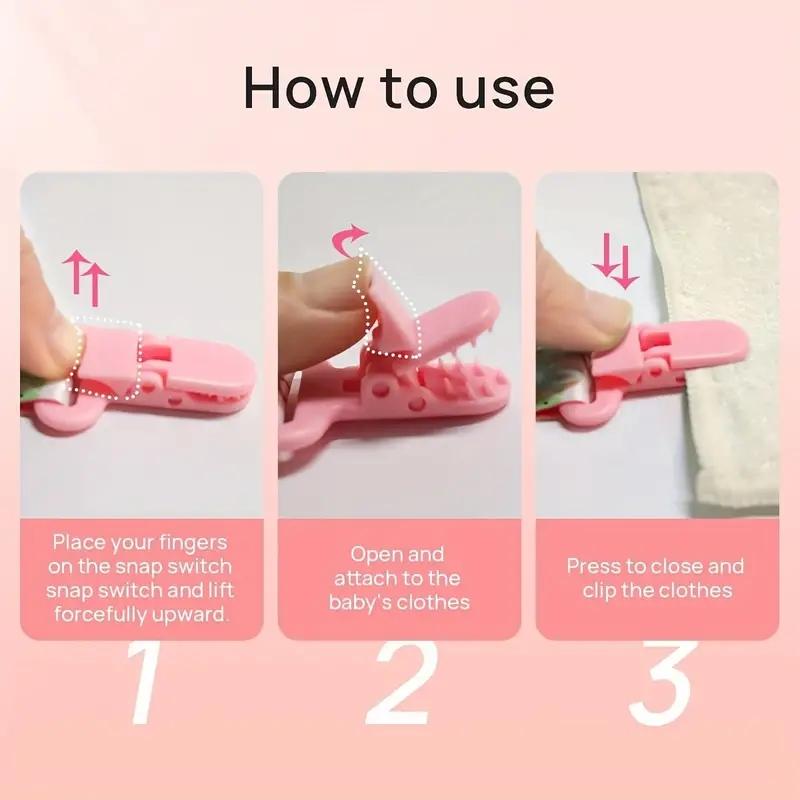 How to use

Place your fingers on the snap switch snap switch and lift forcefully upward.

1

Open and attach to the baby's clothes

2

Press to close and clip the clothes

3