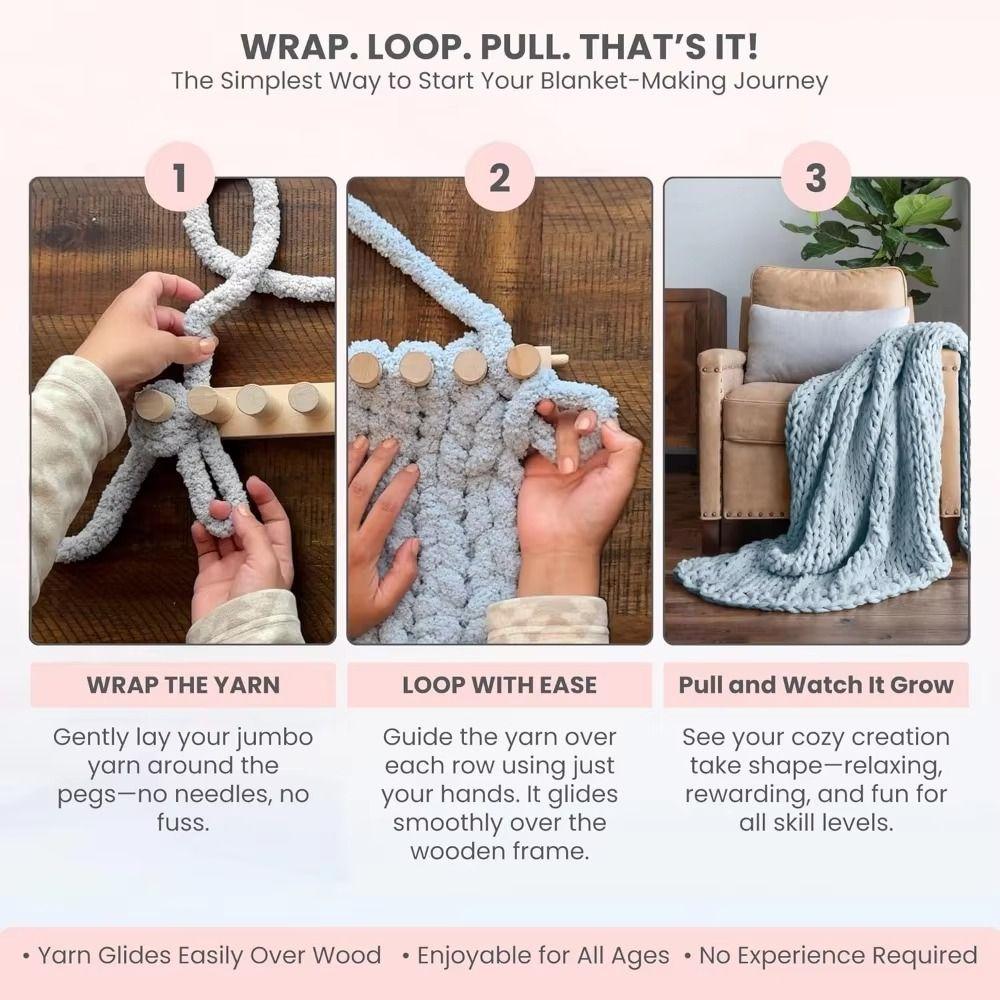 WRAP. LOOP. PULL. THAT'S IT!
The Simplest Way to Start Your Blanket-Making Journey

1

WRAP THE YARN

Gently lay your jumbo yarn around the pegs—no needles, no fuss.

2

LOOP WITH EASE

Guide the yarn over each row using just your hands. It glides smoothly over the wooden frame.

3

Pull and Watch It Grow

See your cozy creation take shape—relaxing, rewarding, and fun for all skill levels.

• Yarn Glides Easily Over Wood • Enjoyable for All Ages • No Experience Required