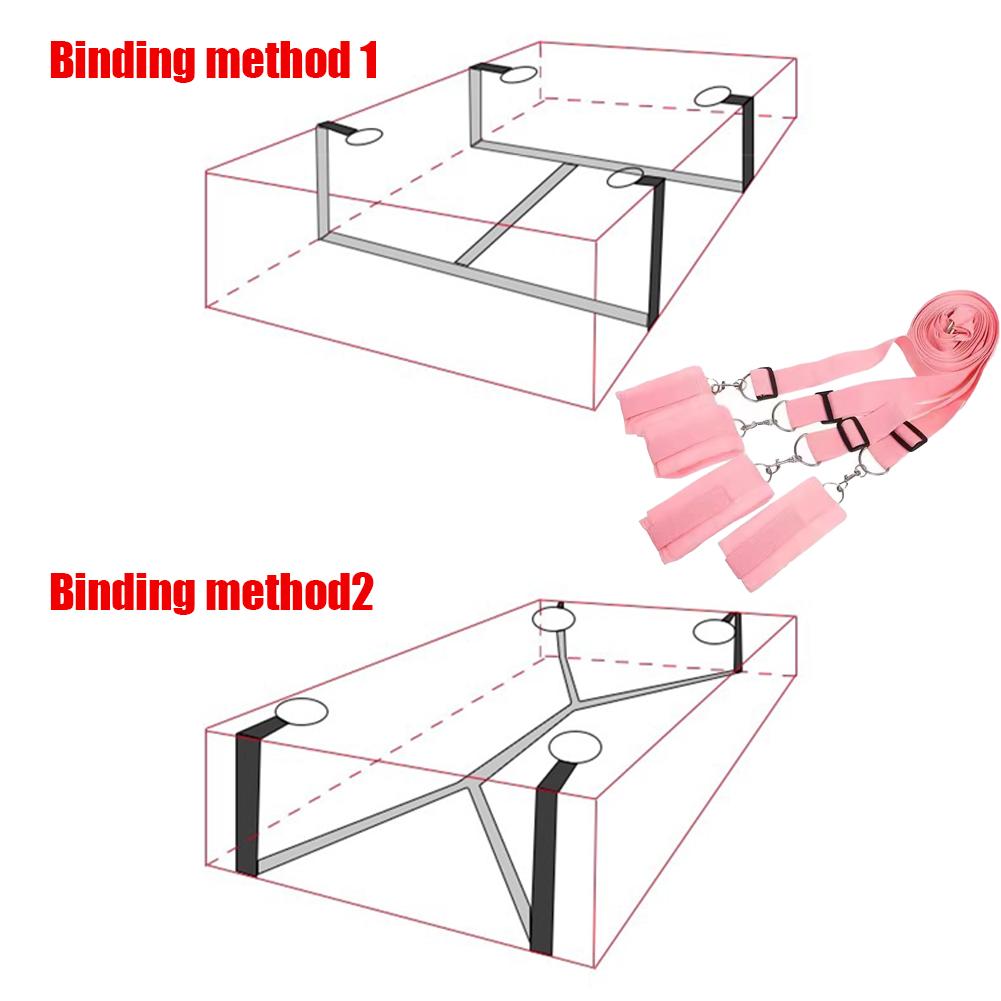 Binding method 1

Binding method2