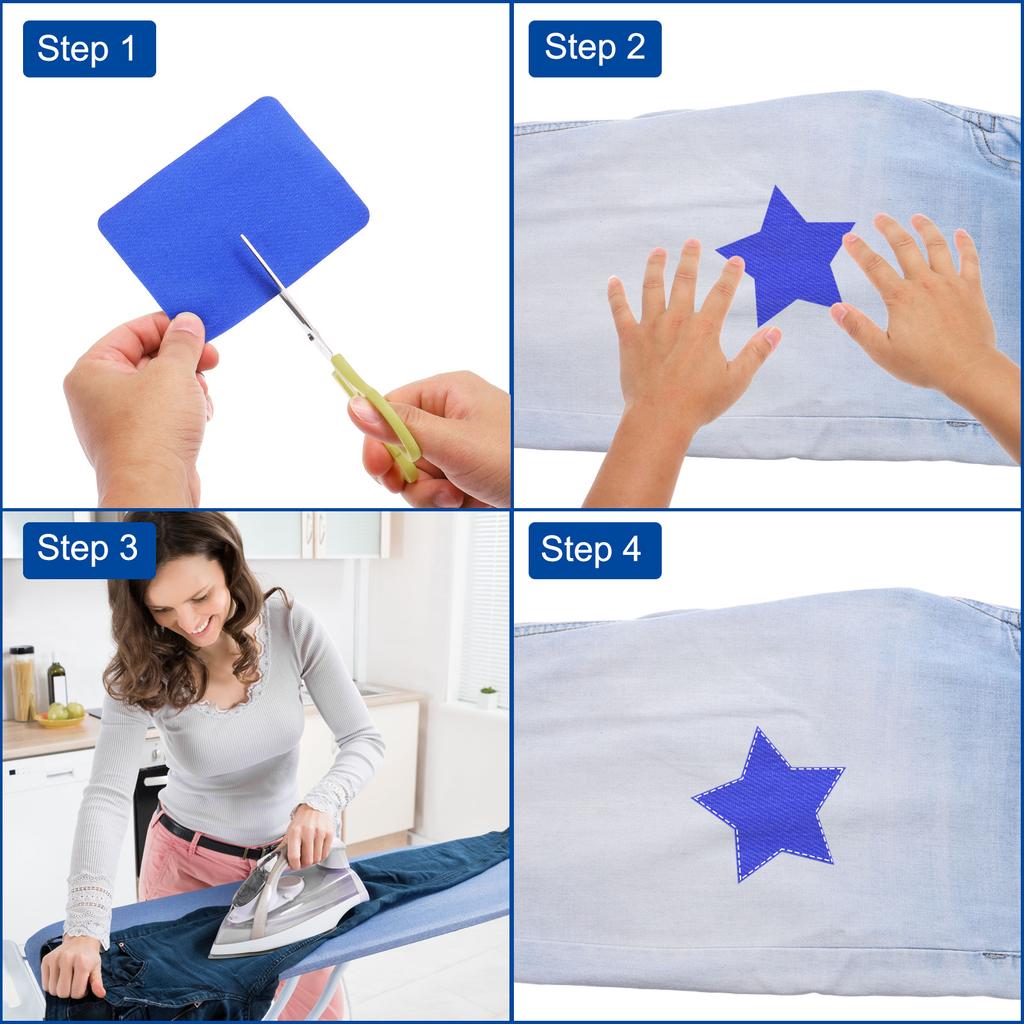 Step 1

Step 2

Step 3

Step 4