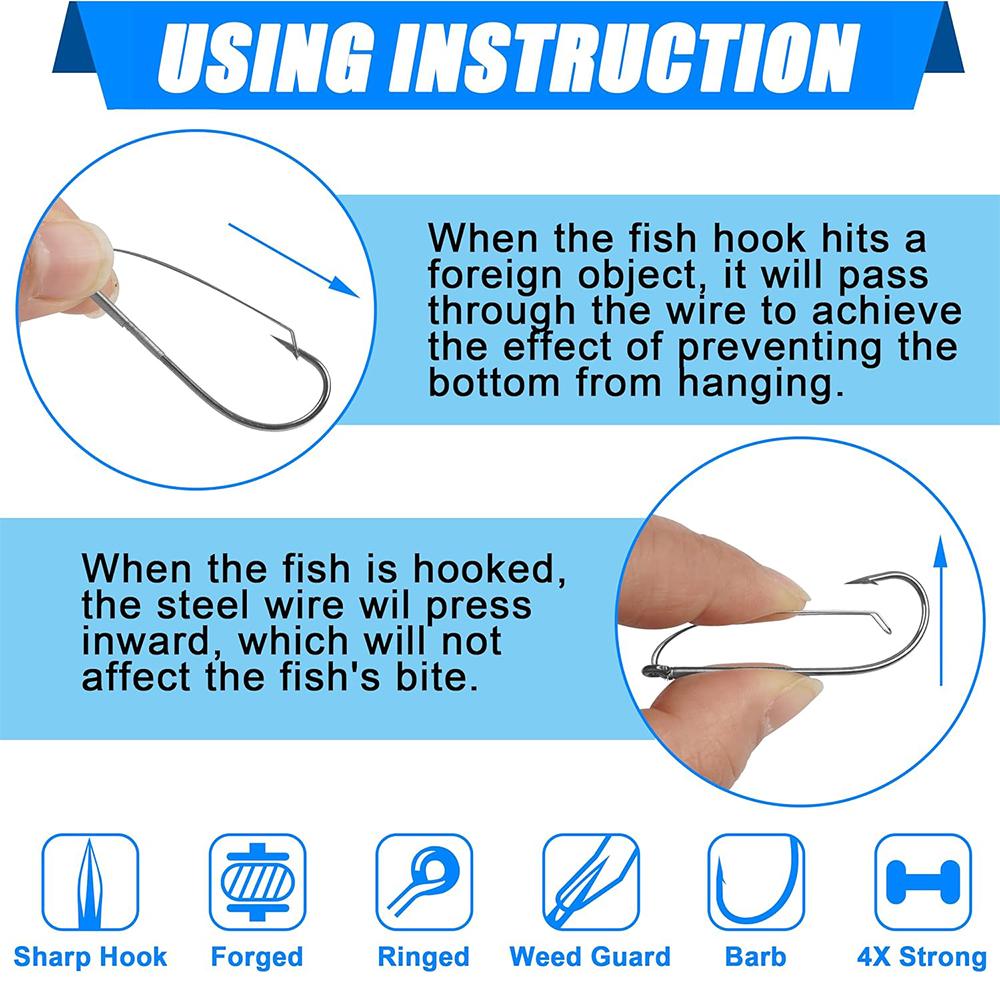 USING INSTRUCTION

When the fish hook hits a foreign object, it will pass through the wire to achieve the effect of preventing the bottom from hanging.

When the fish is hooked, the steel wire wil press inward, which will not affect the fish's bite.

Sharp Hook
Forged
Ringed
Weed Guard
Barb
4X Strong