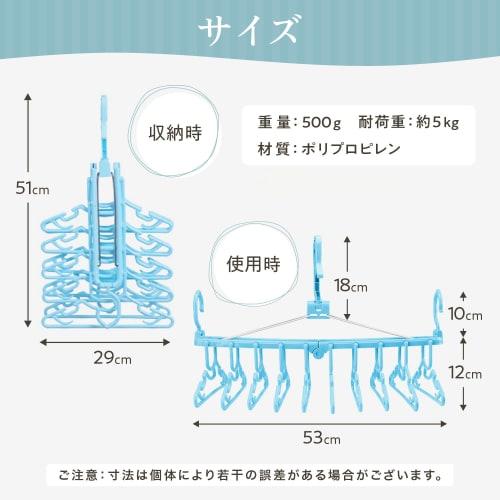 サイズ

収納時

重量：500g　耐荷重：約5kg
材質：ポリプロピレン

51cm

29cm

使用時

18cm

10cm

12cm

53cm

ご注意：寸法は個体により若干の誤差がある場合がございます。