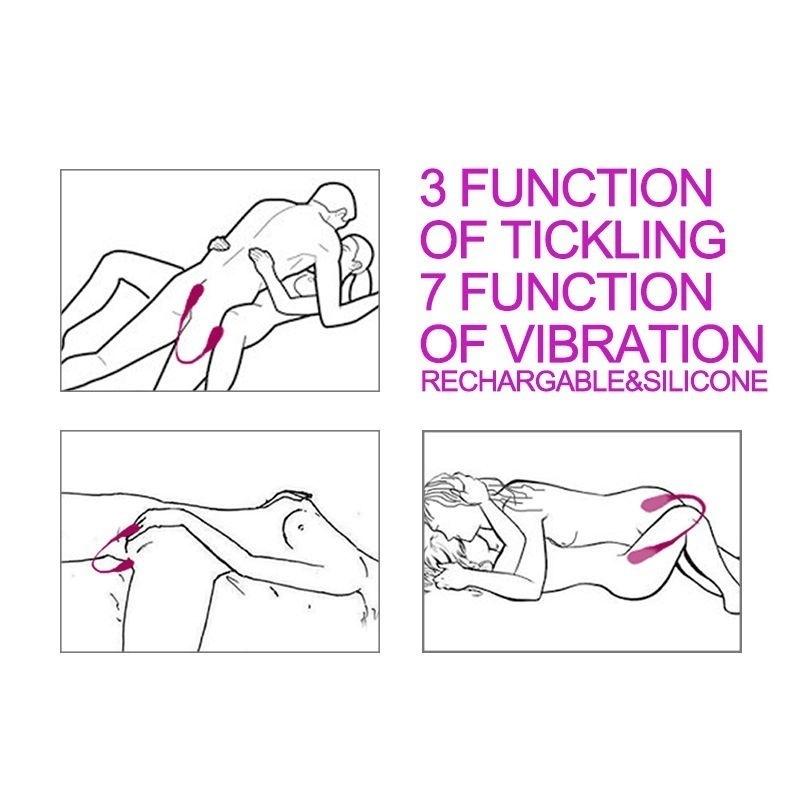 3 FUNCTION
OF TICKLING
7 FUNCTION
OF VIBRATION
RECHARGABLE&SILICONE