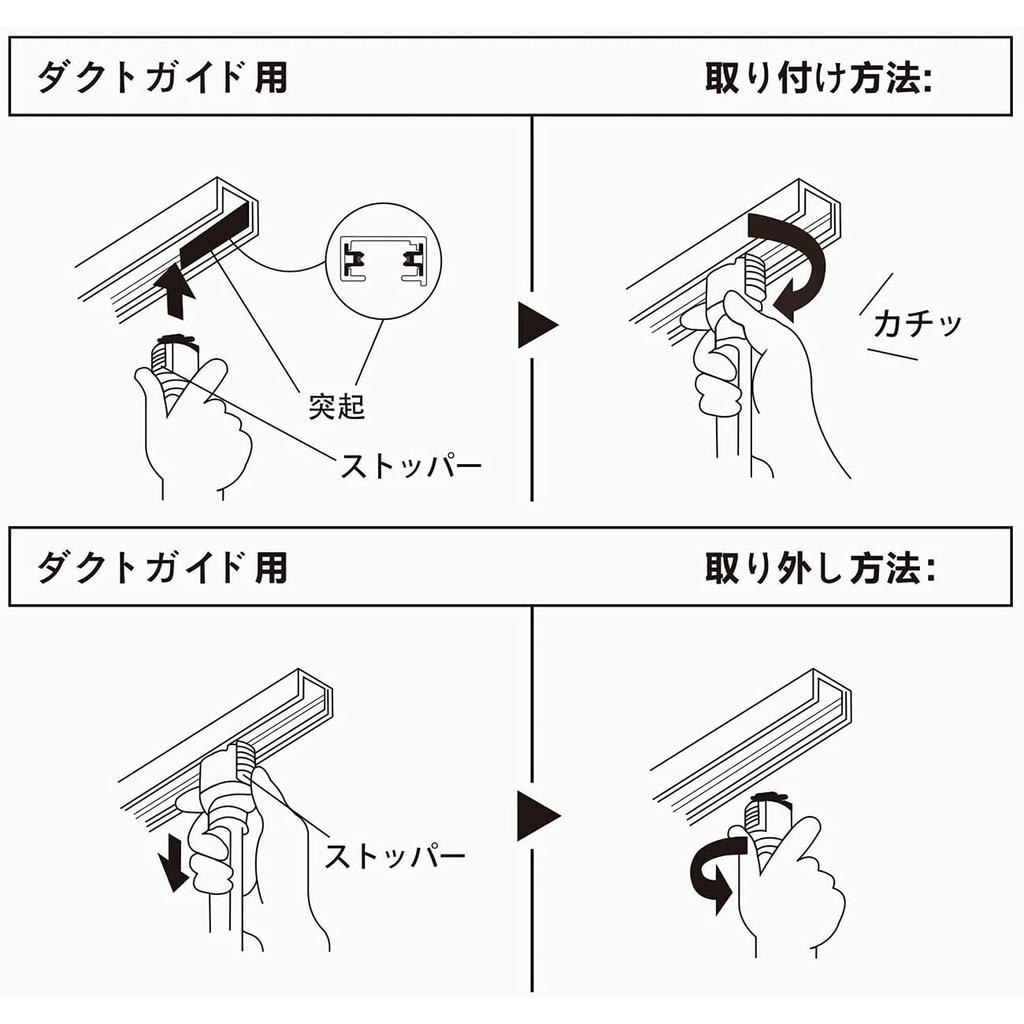 ダクトガイド用

取り付け方法:

突起

ストッパー

カチッ

ダクトガイド用

取り外し方法:

ストッパー