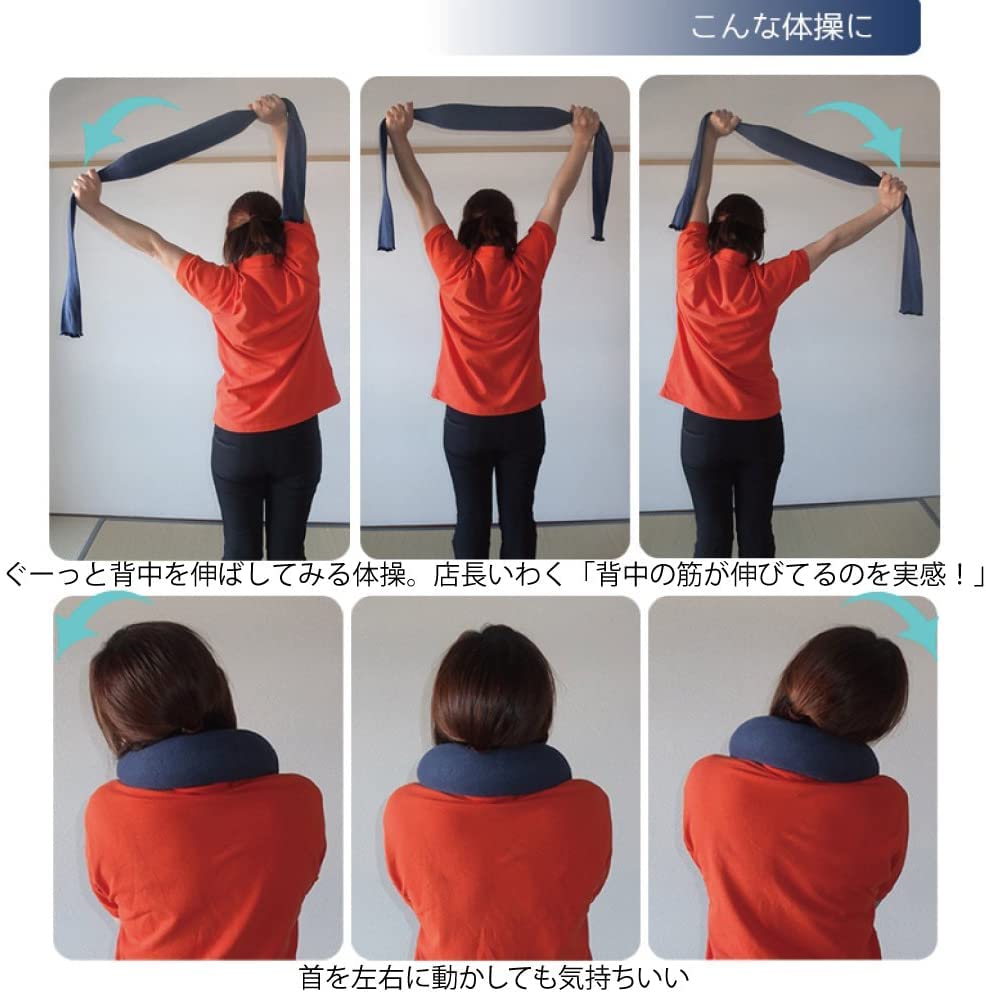 こんな体操に

ぐーっと背中を伸ばしてみる体操。店長いわく「背中の筋が伸びてるのを実感！」

首を左右に動かしても気持ちいい