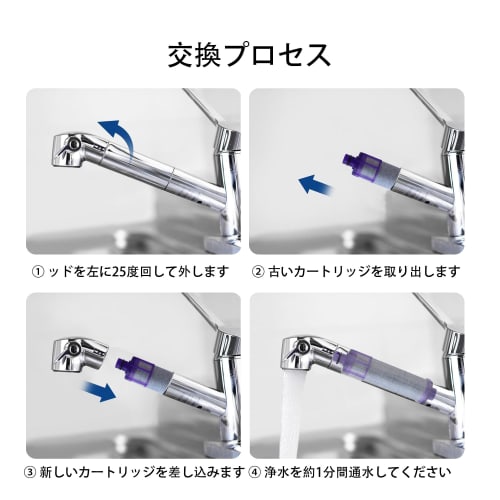 交換プロセス

① ッドを左に25度回して外します

② 古いカートリッジを取り出します

③ 新しいカートリッジを差し込みます

④ 浄水を約1分間通水してください