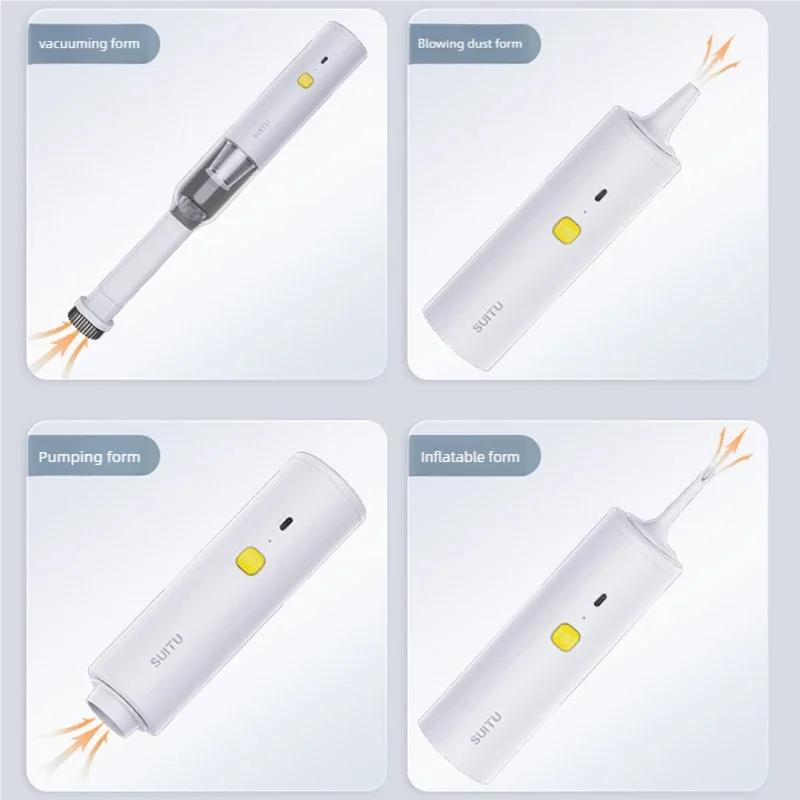 vacuuming form

SUITU

Blowing dust form

SUITU

Pumping form

SUITU

Inflatable form

SUITU